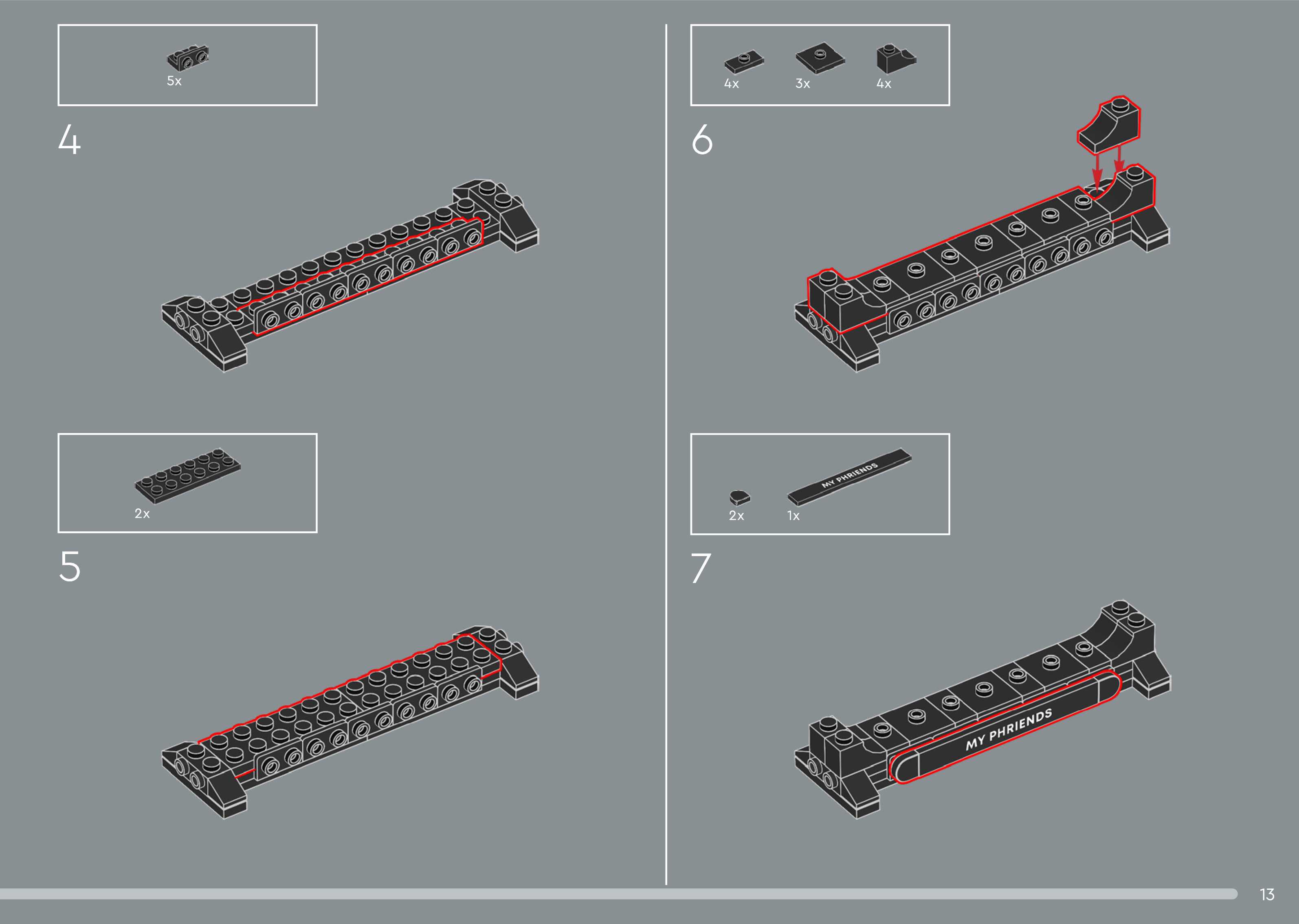 5x

4

2x

5

4x 3x 4x

6

MY PHRIENDS

2x 1x

7

MY PHRIENDS

13