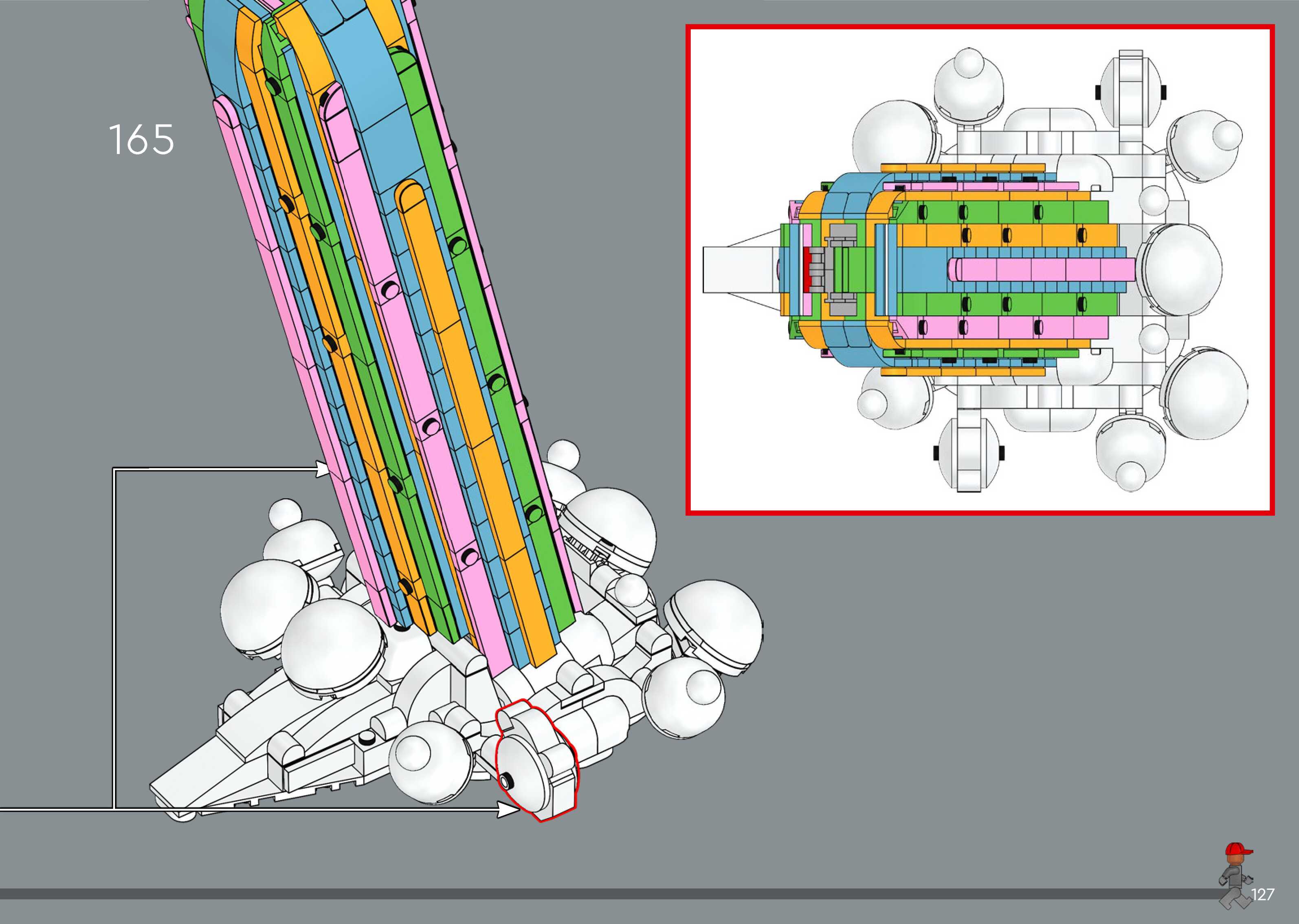 165

127