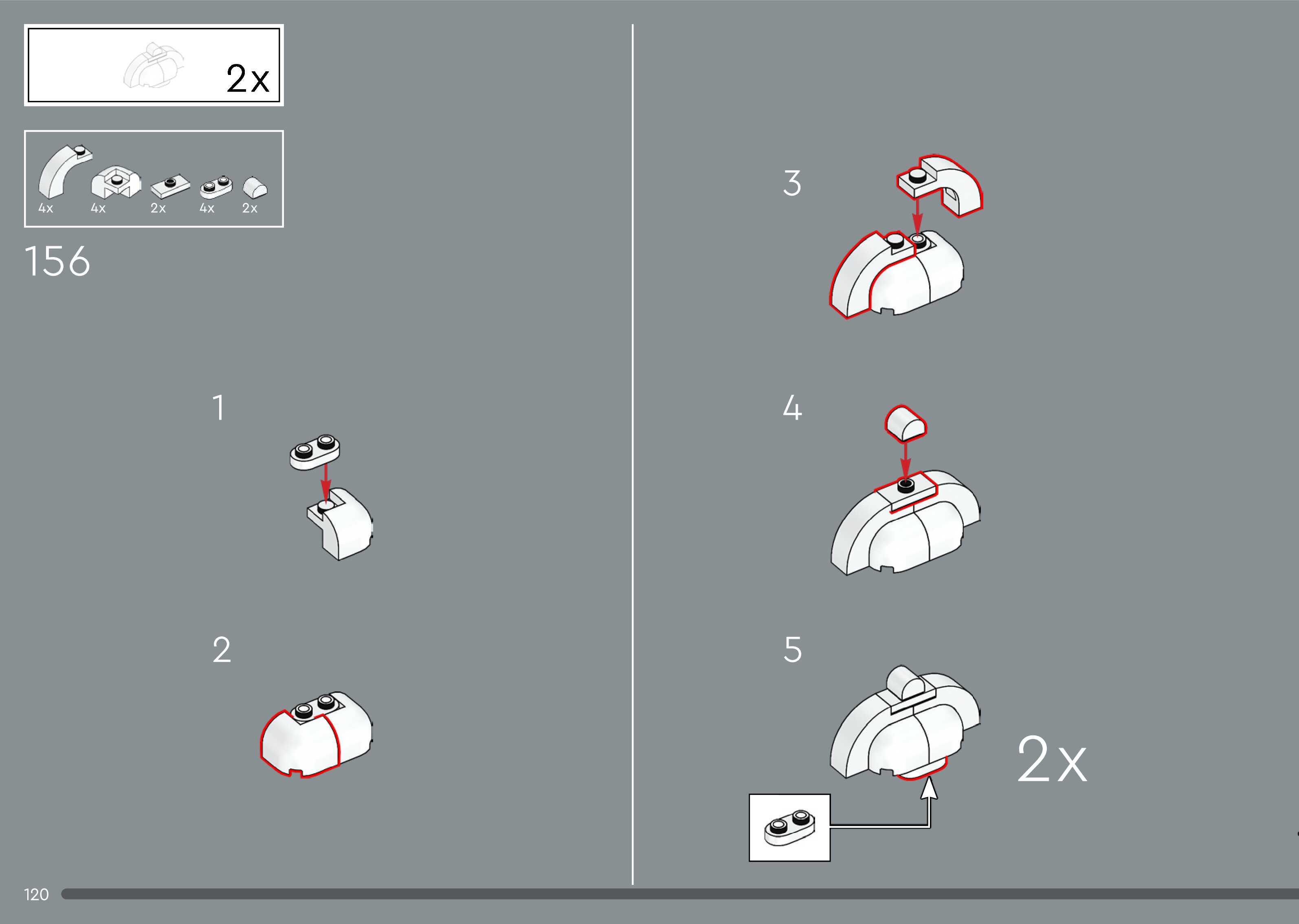 2x

4x 4x 2x 4x 2x

156

1

2

3

4

5

2x

120