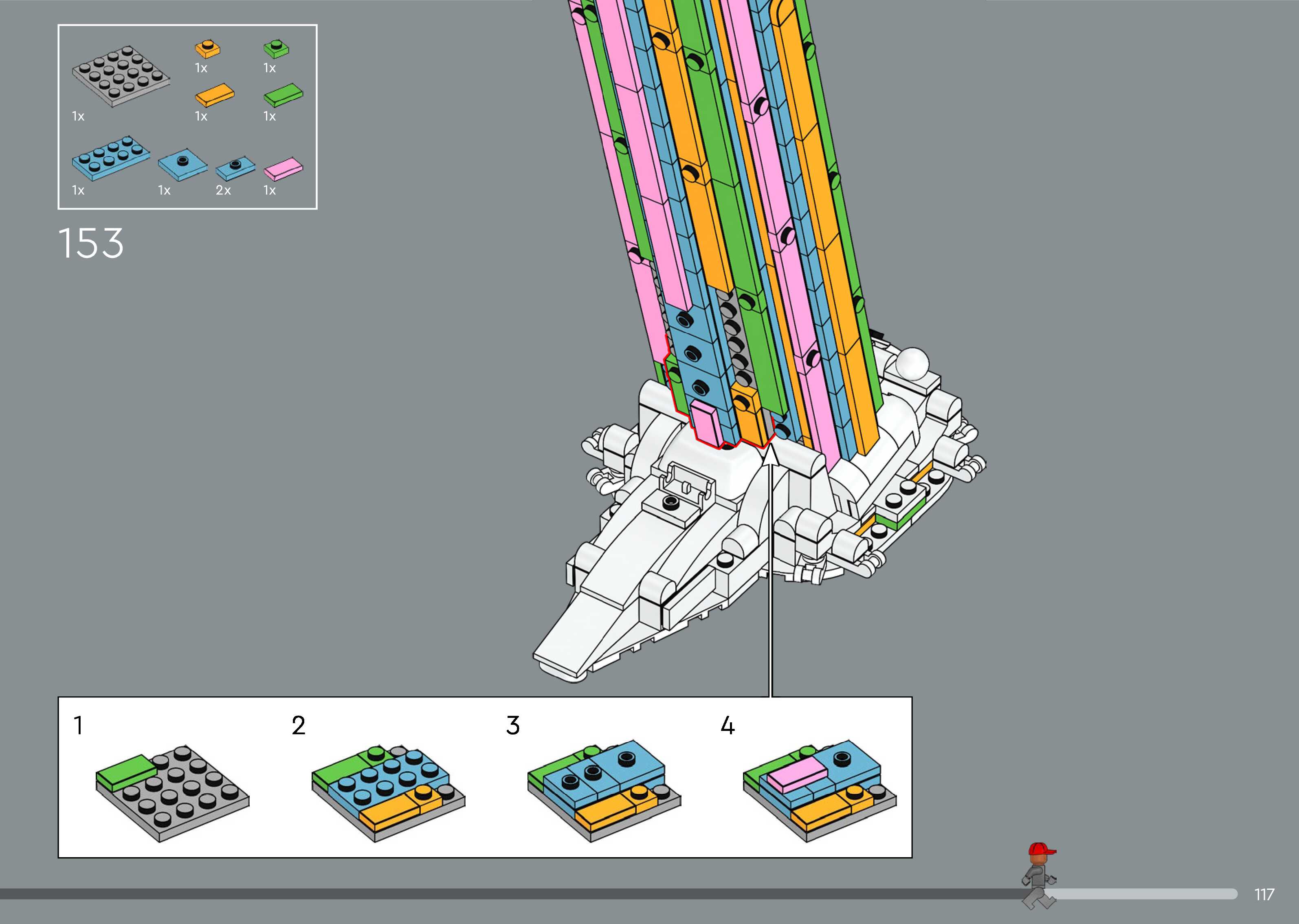 1x
1x
1x
1x
1x
1x
1x
2x
1x

153

1
2
3
4

117