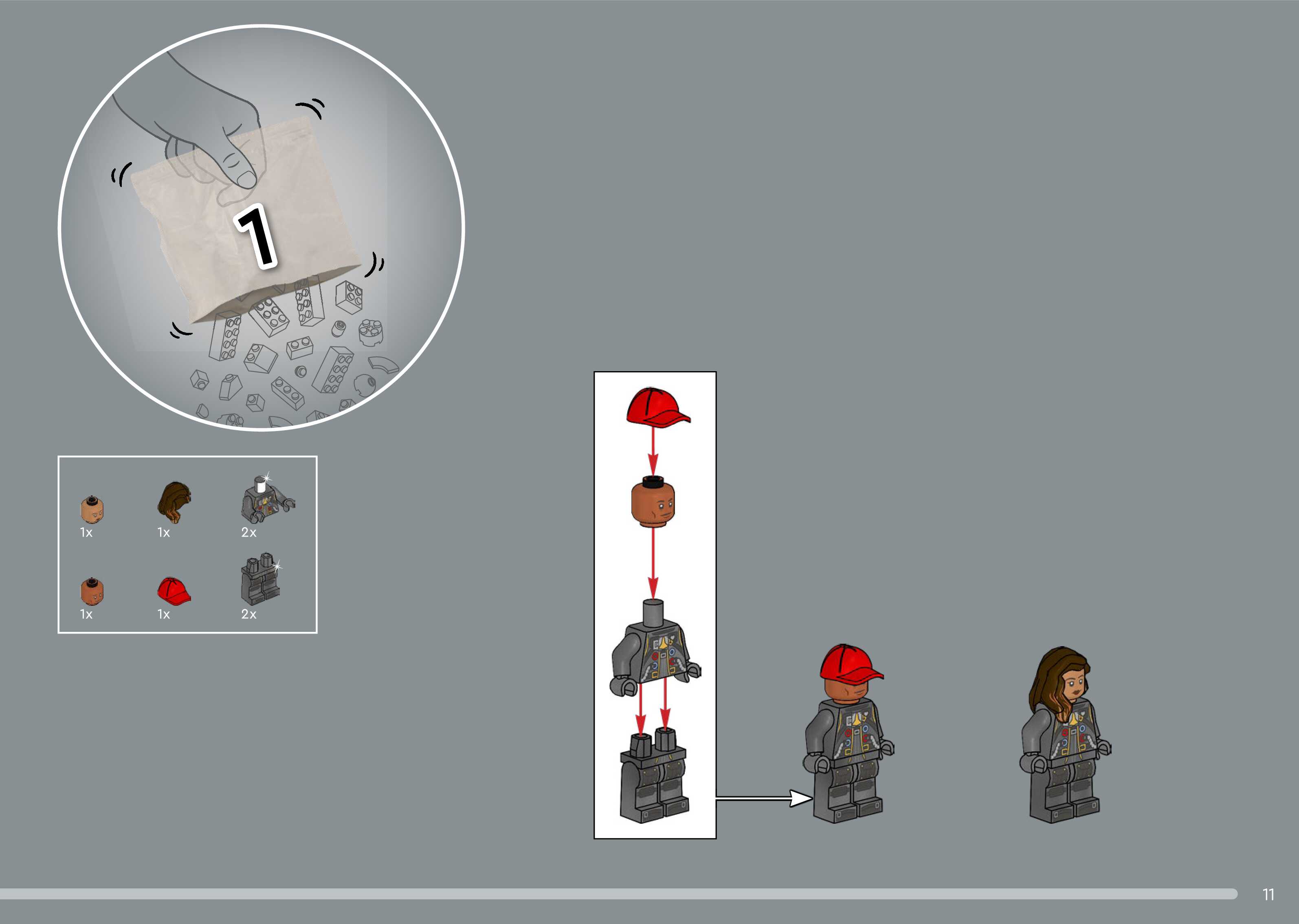 1

1x
1x
2x
1x
1x
2x

11