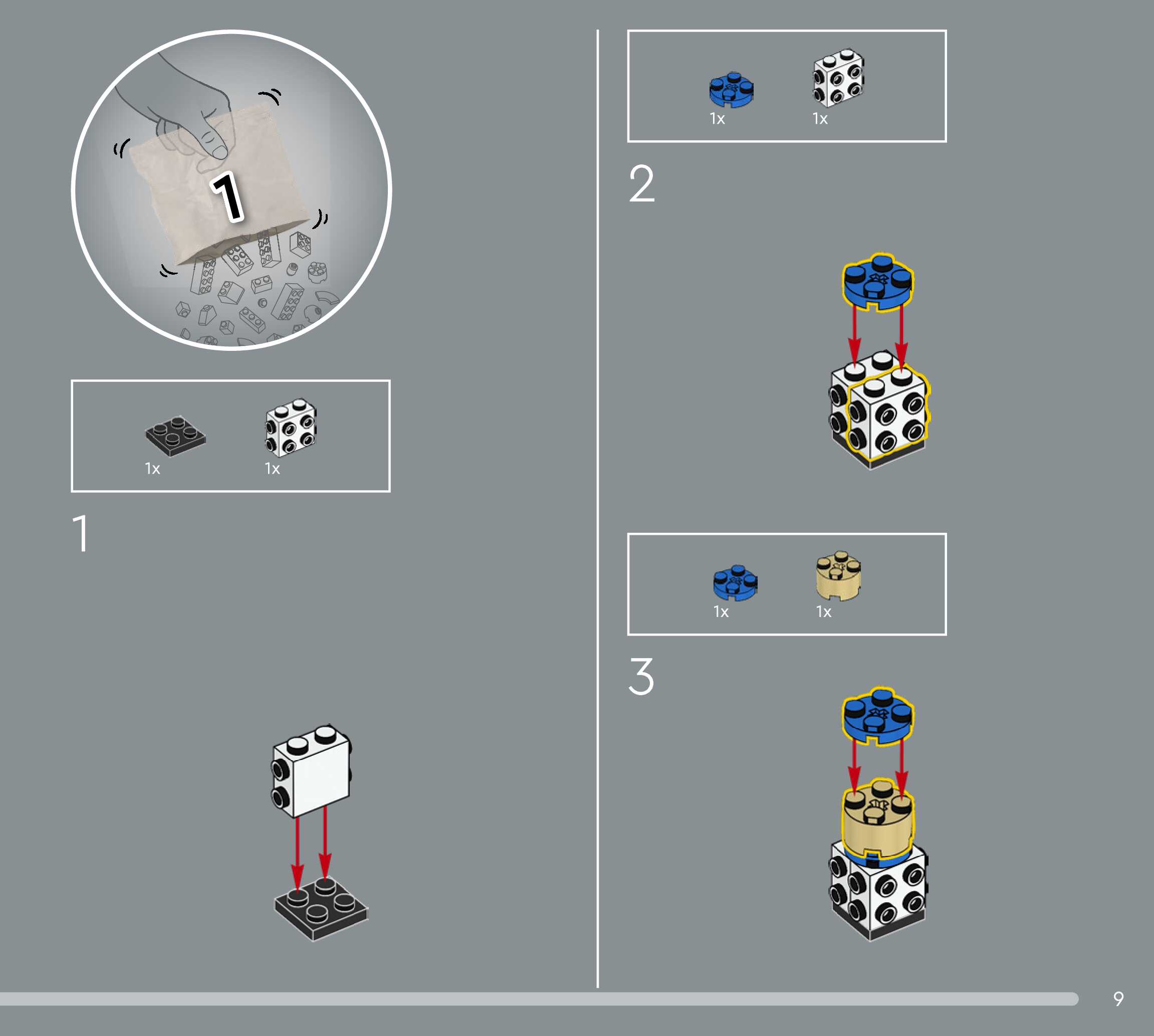 1

1x 1x

1

1x 1x

2

1x 1x

3

9