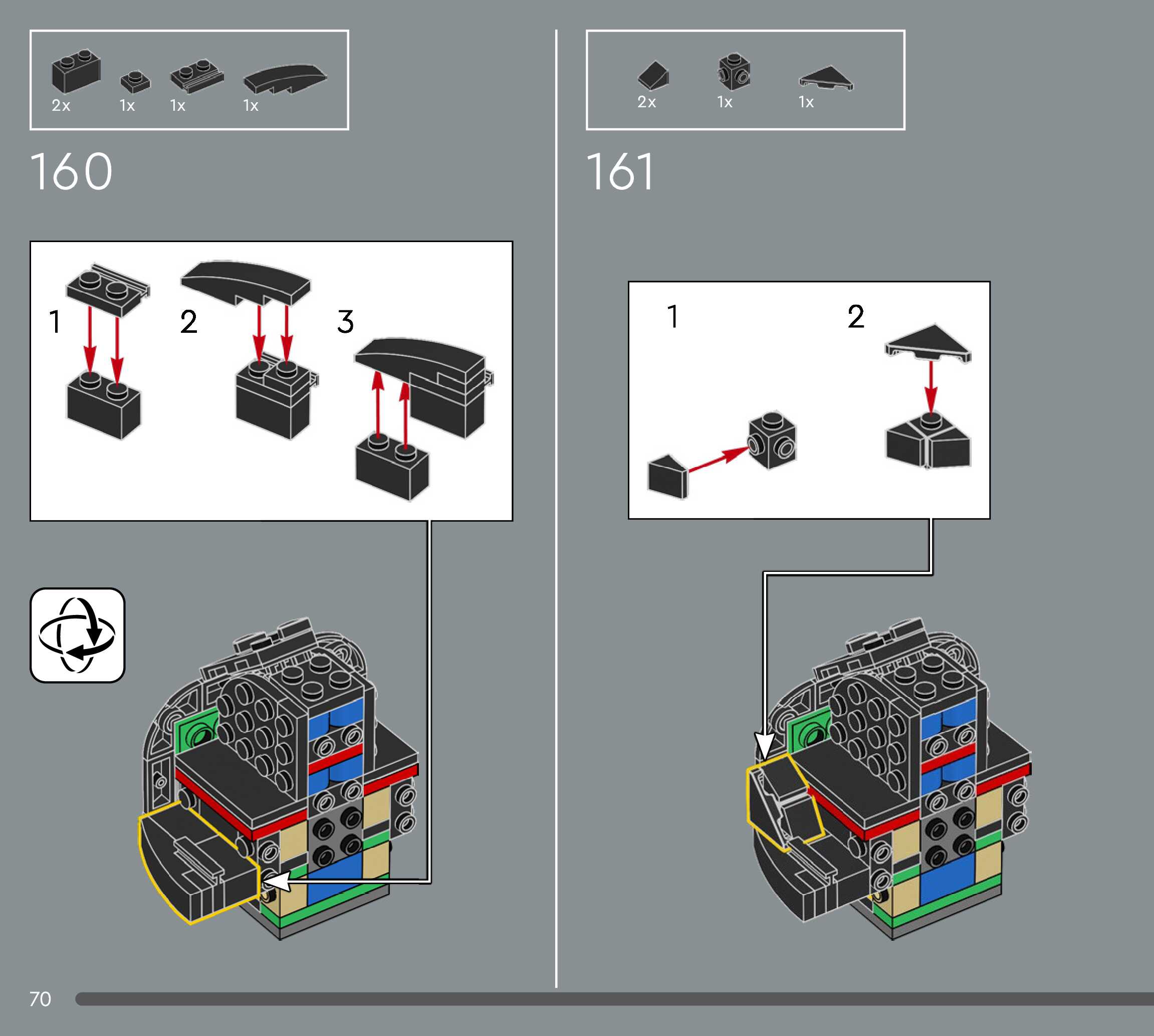 2x 1x 1x 1x

160

1 2 3

2x 1x 1x

161

1 2

70