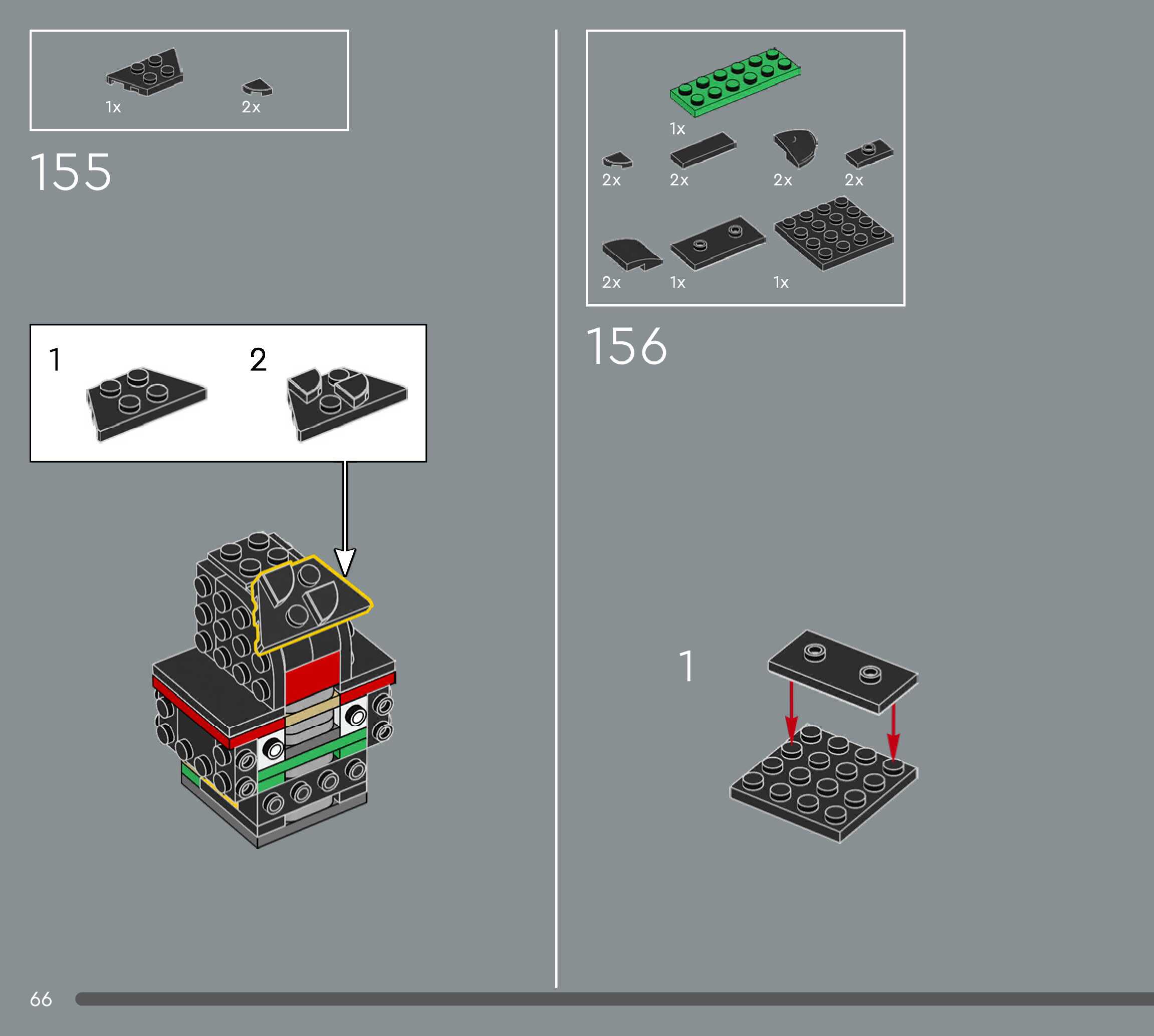 1x
2x

155

1
2

1x
2x
2x
2x
2x
2x
1x
1x

156

1

66