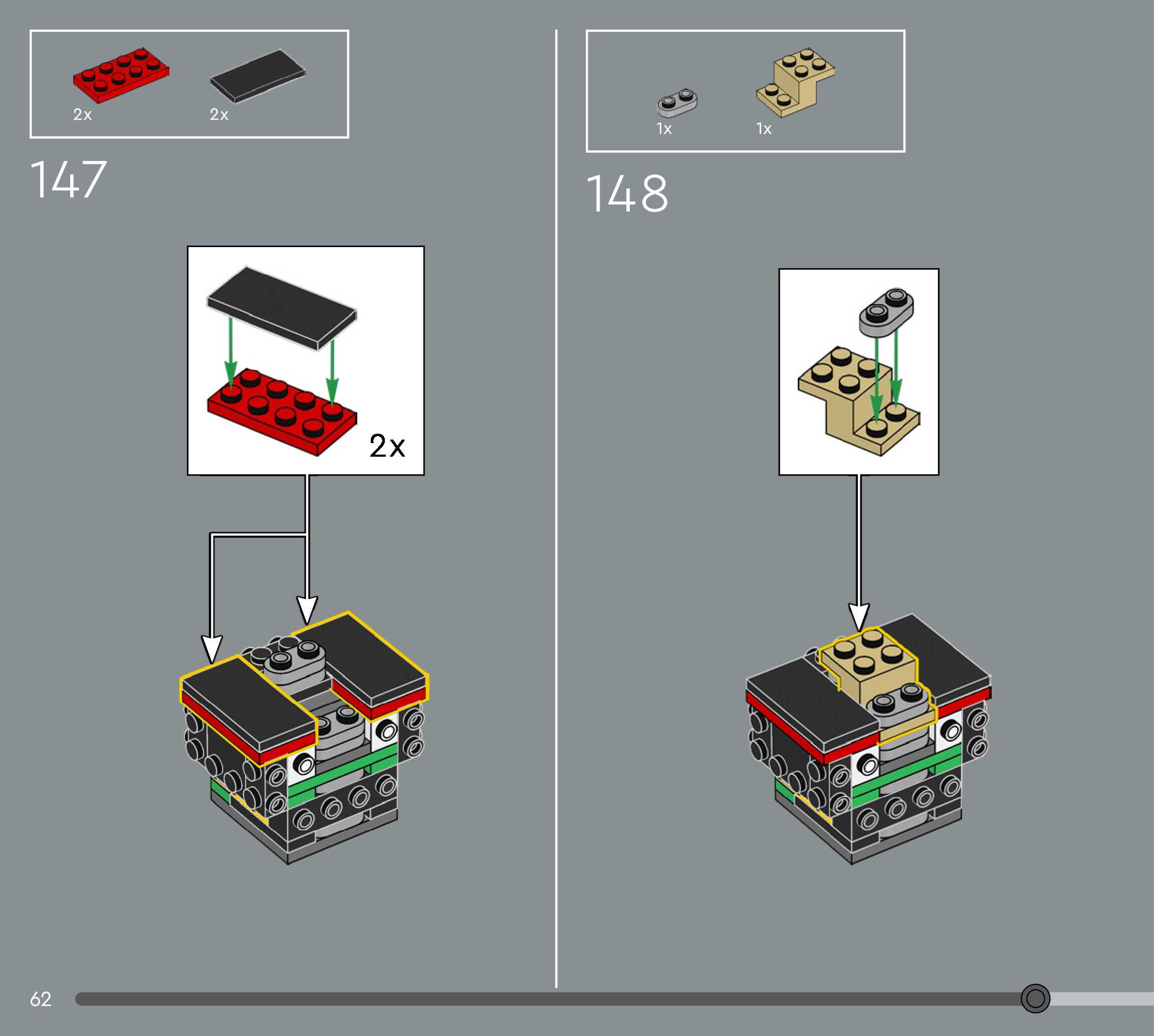 2x 2x

147

2x

1x 1x

148

62