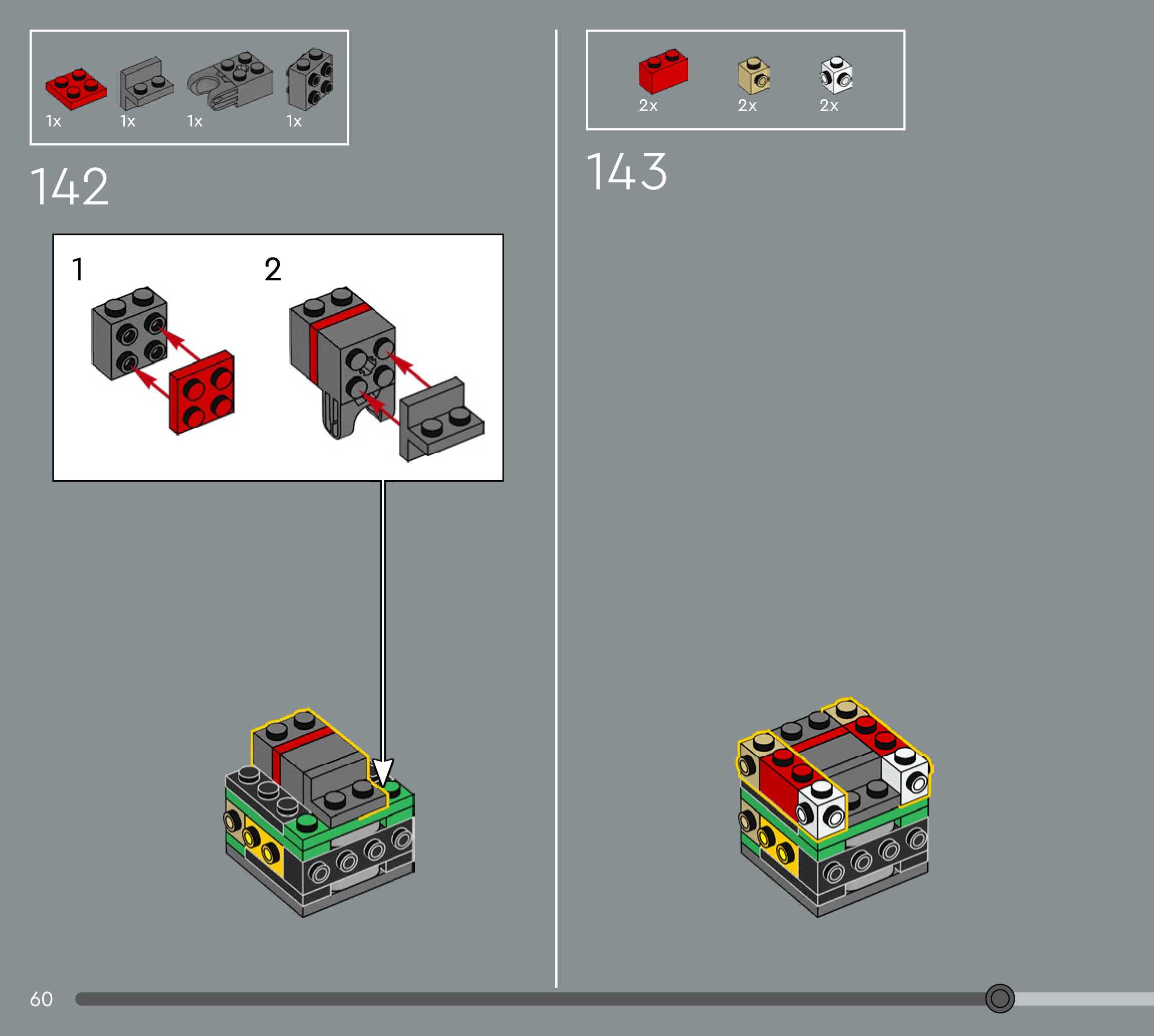 1x 1x 1x 1x

142

1

2

2x 2x 2x

143

60