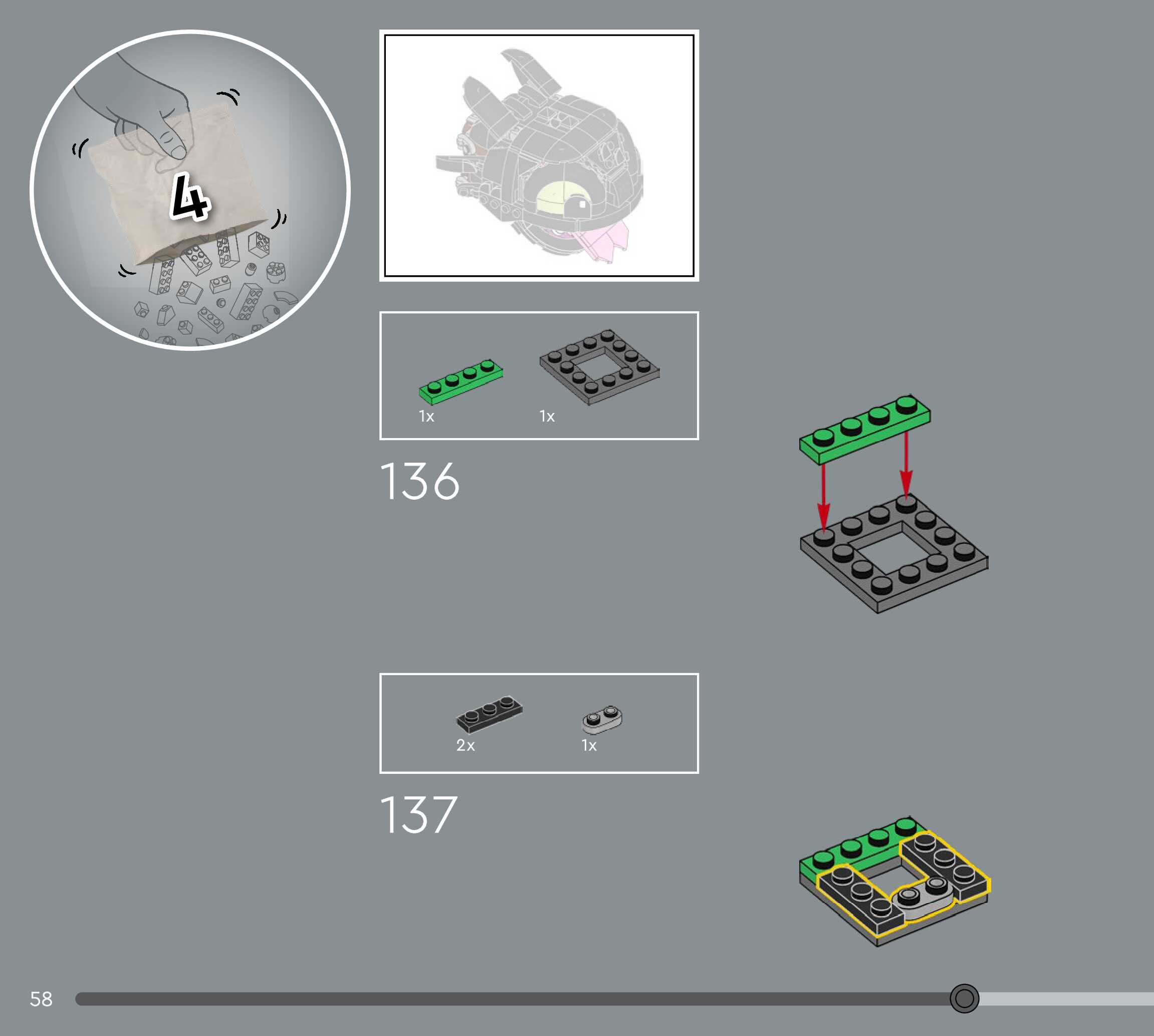 4

1x 1x

136

2x 1x

137

58