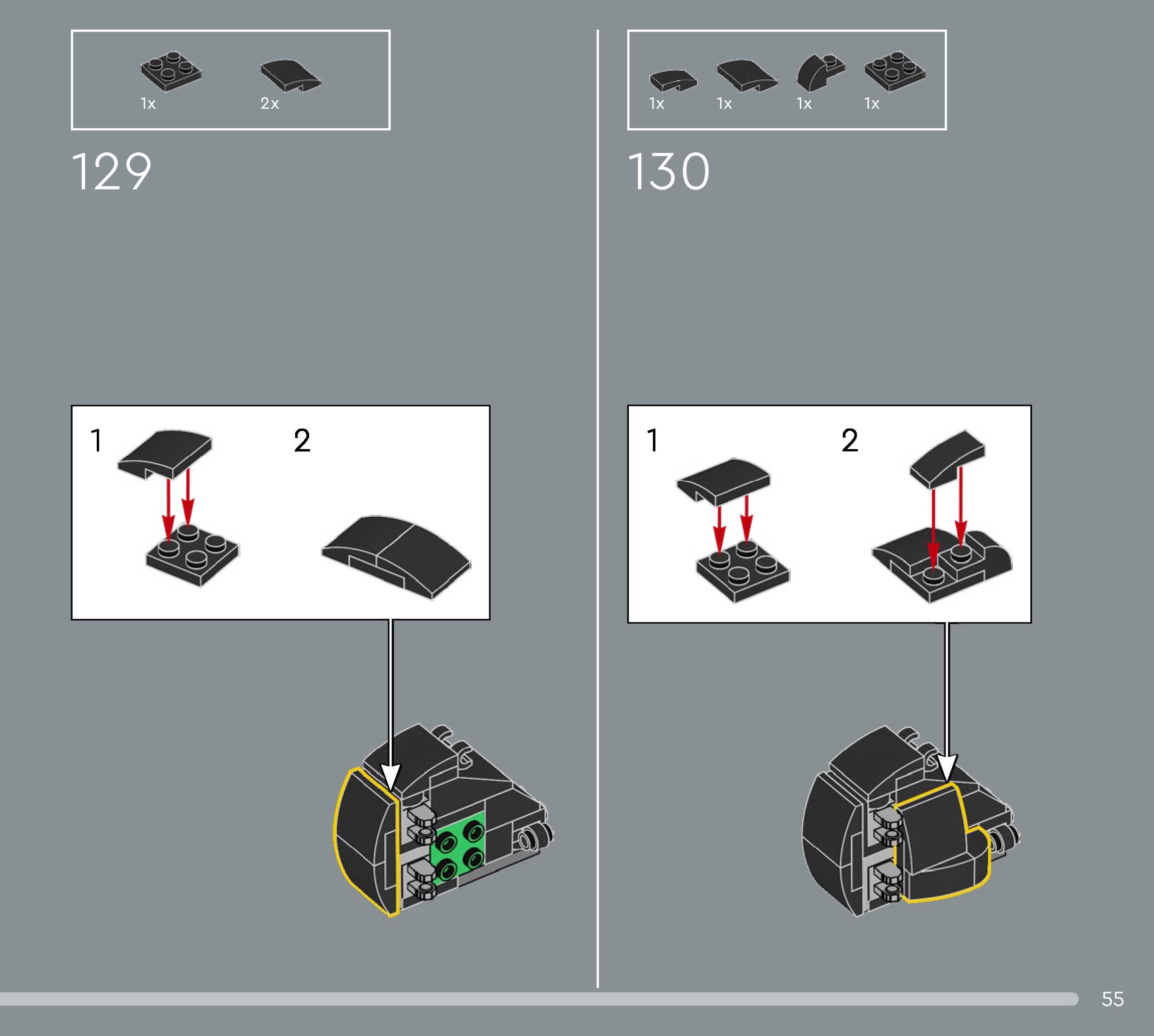 1x 2x

129

1

2

1x 1x 1x 1x

130

1

2

55