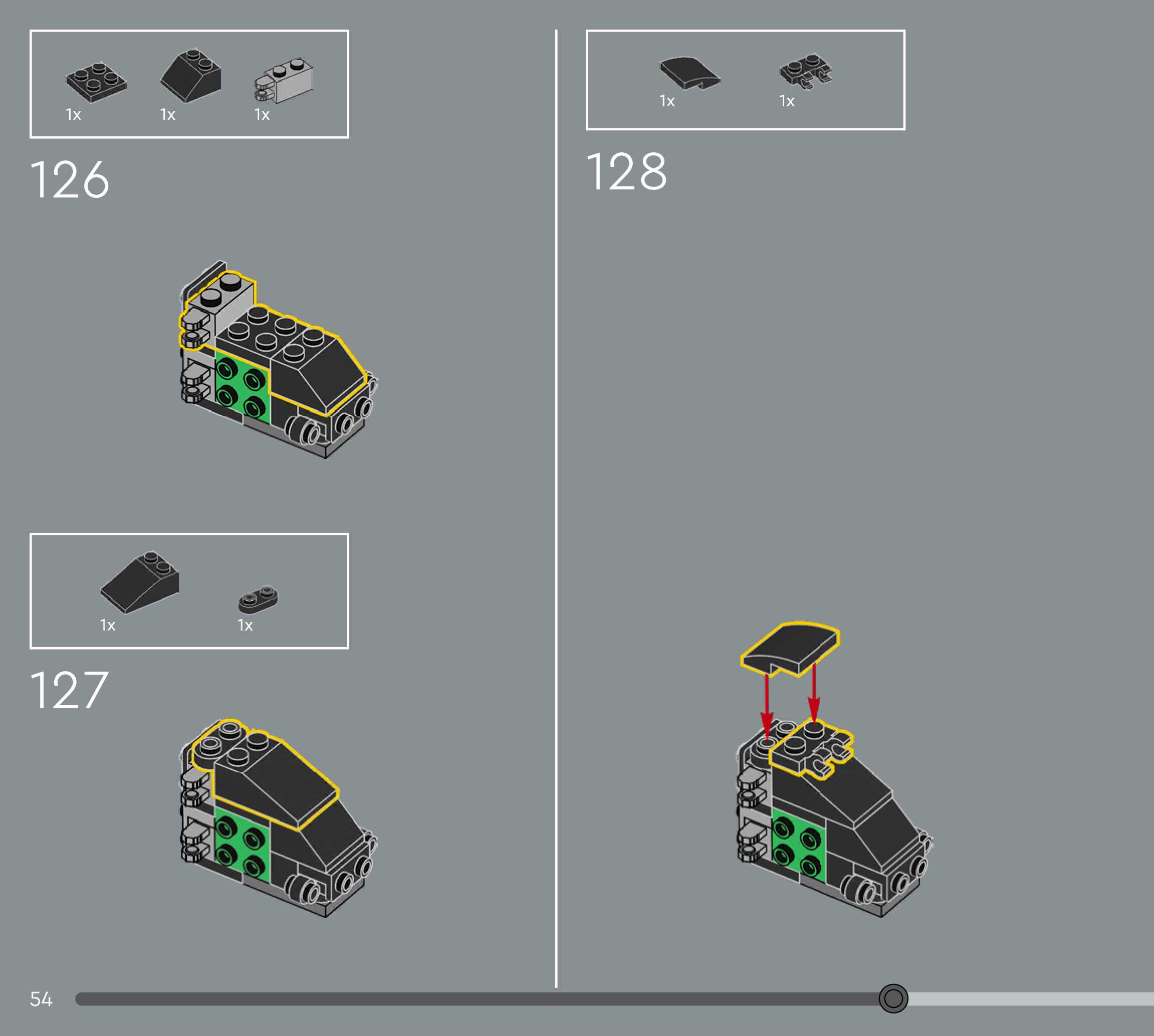 1x 1x 1x

126

1x 1x

127

1x 1x

128

54