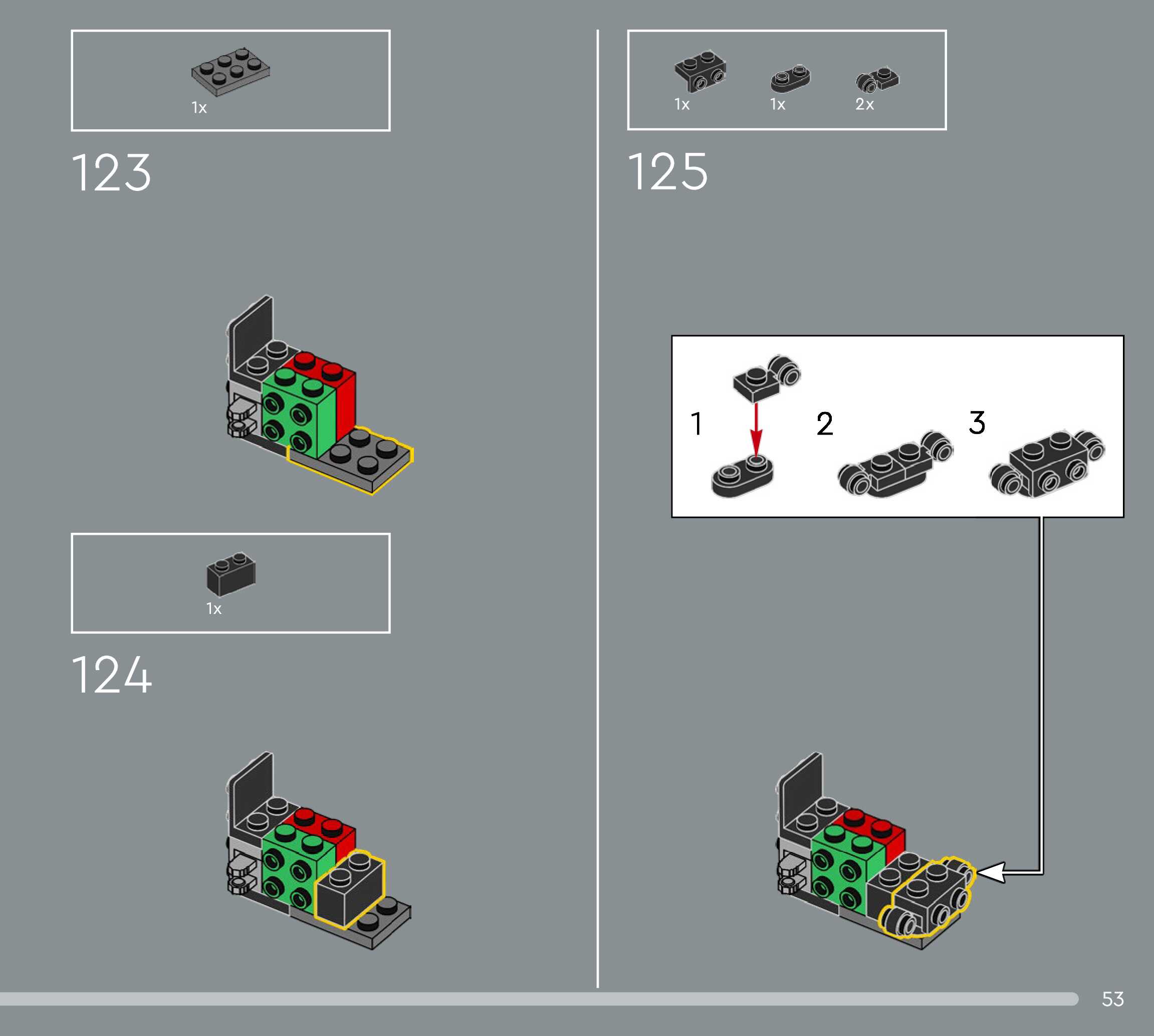 1x

123

1x

124

1x 1x 2x

125

1

2

3

53