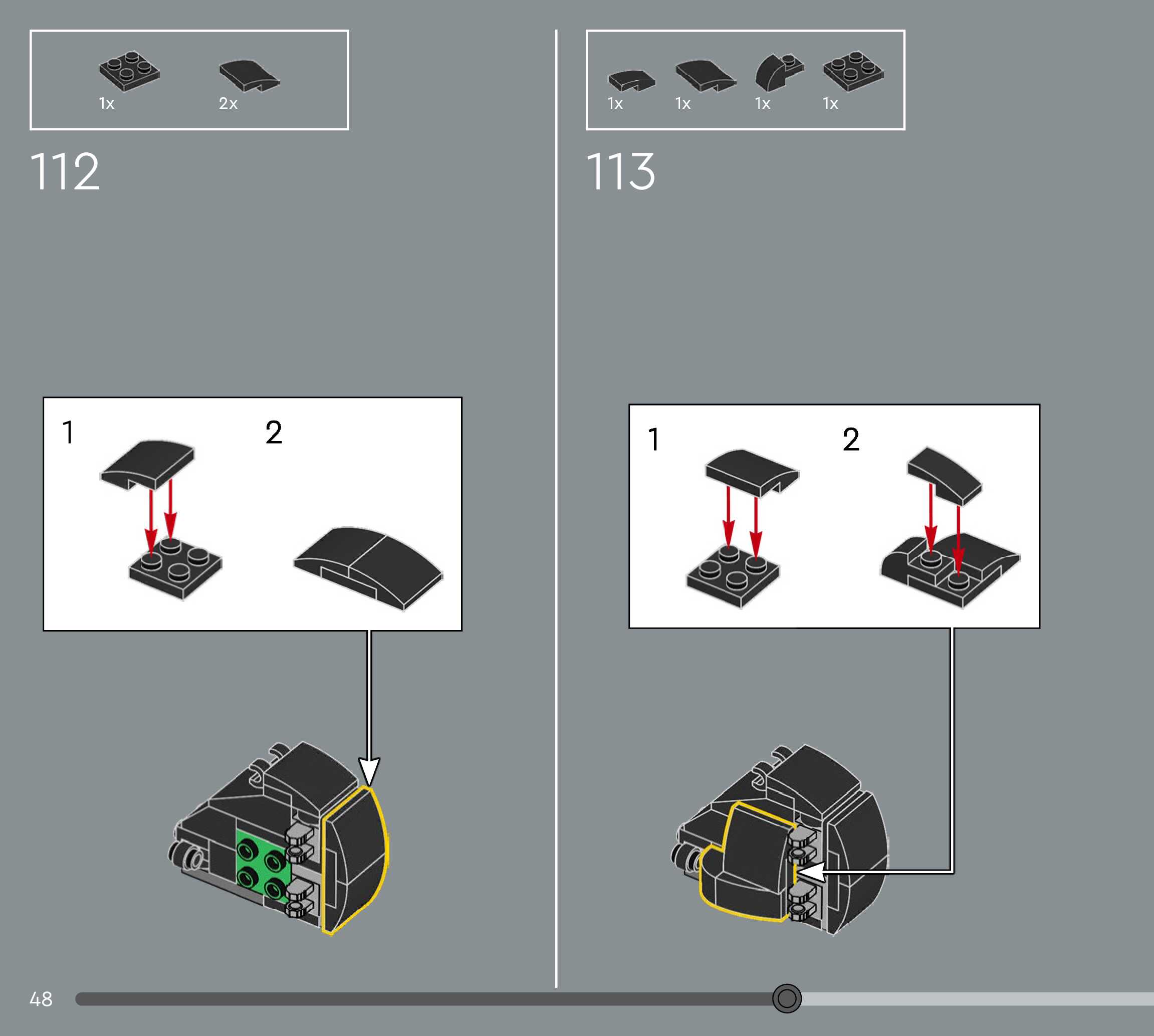 1x 2x

112

1

2

1x 1x 1x 1x

113

1

2

48