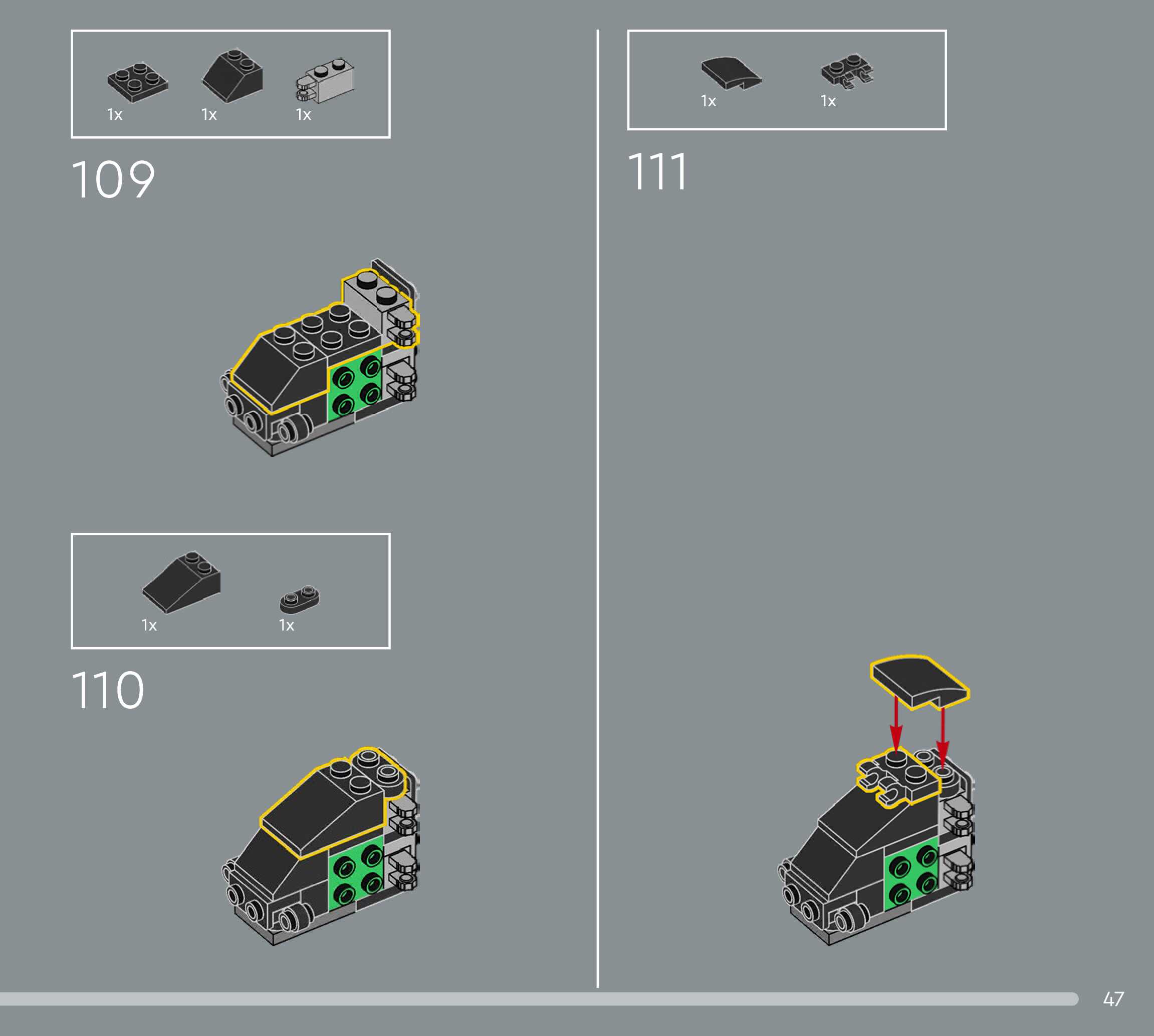 1x 1x 1x

109

1x 1x

110

1x 1x

111

47