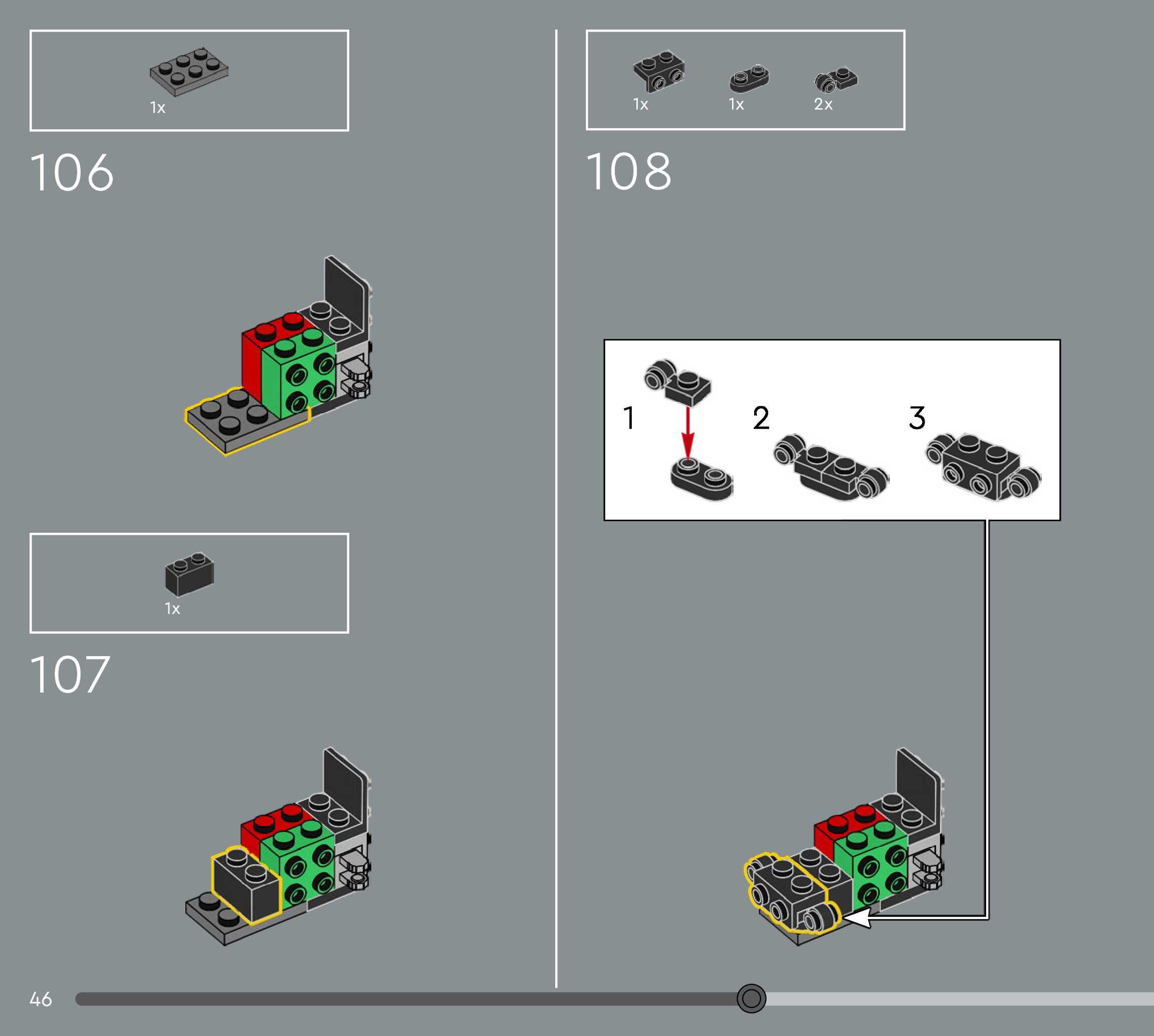 1x

106

1x

107

1x 1x 2x

108

1

2

3

46