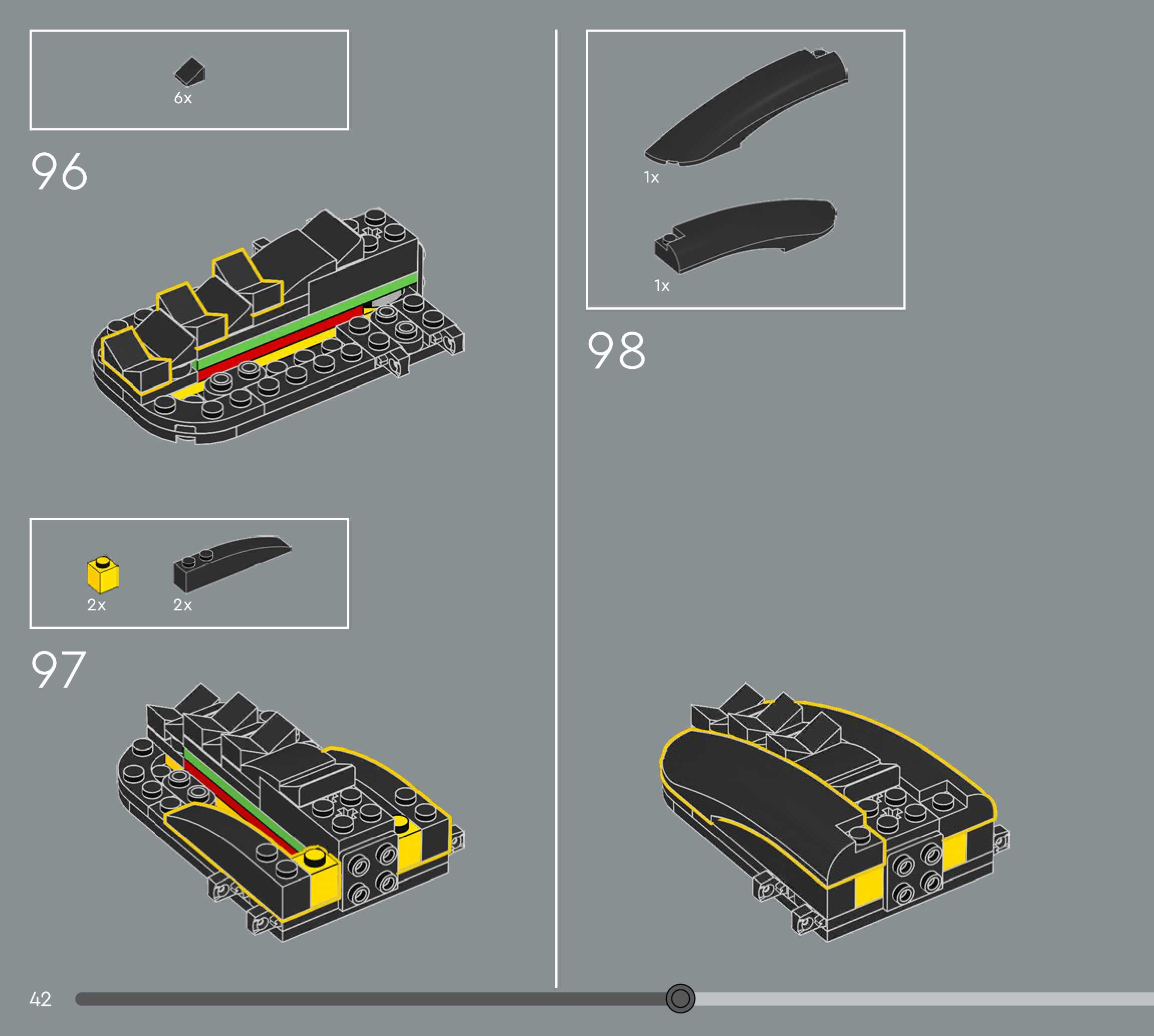 6x

96

2x

2x

97

1x

1x

98

42