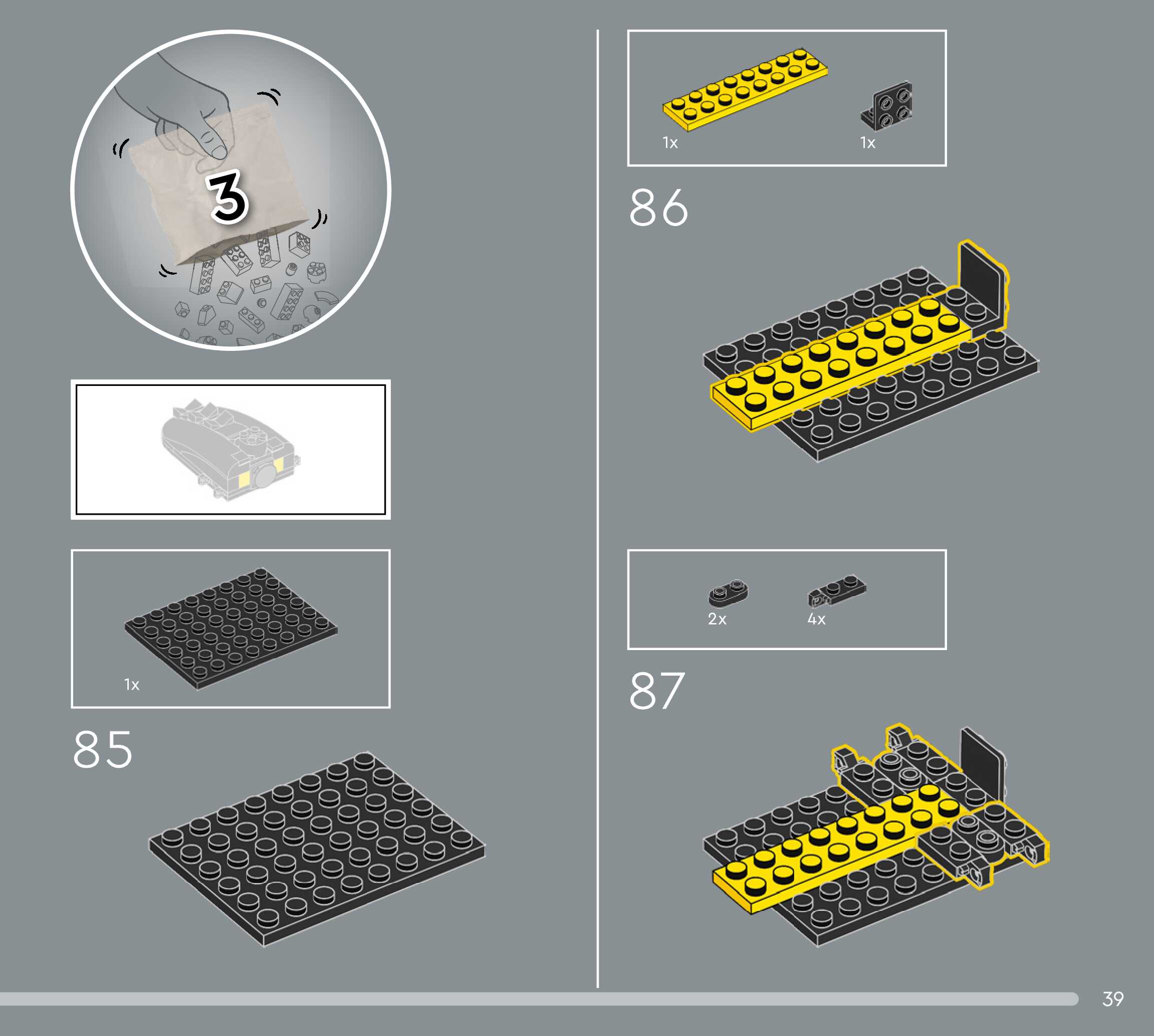 3

1x

85

1x

1x

86

2x

4x

87

39