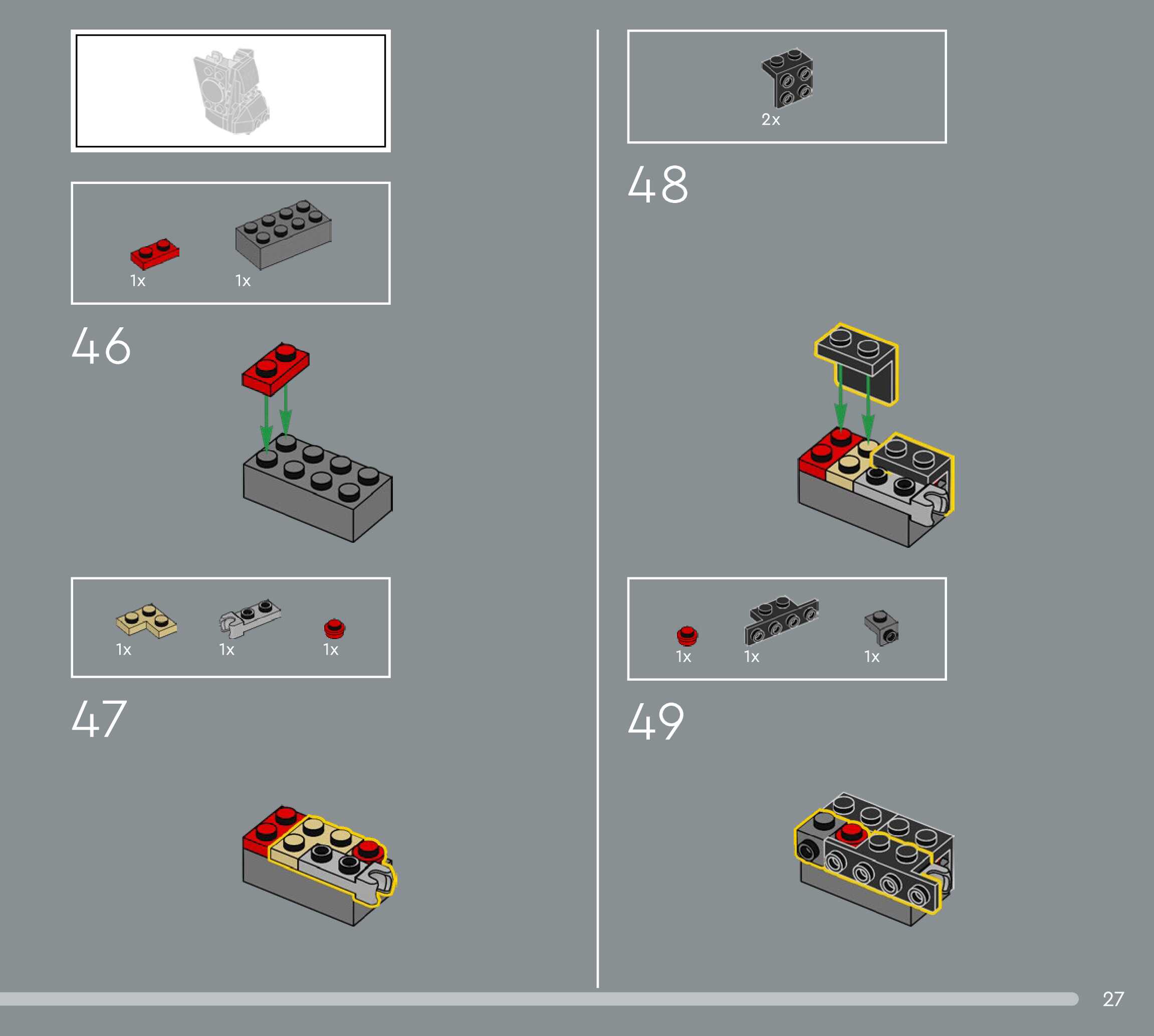 1x 1x

46

1x 1x 1x

47

2x

48

1x 1x 1x

49

27