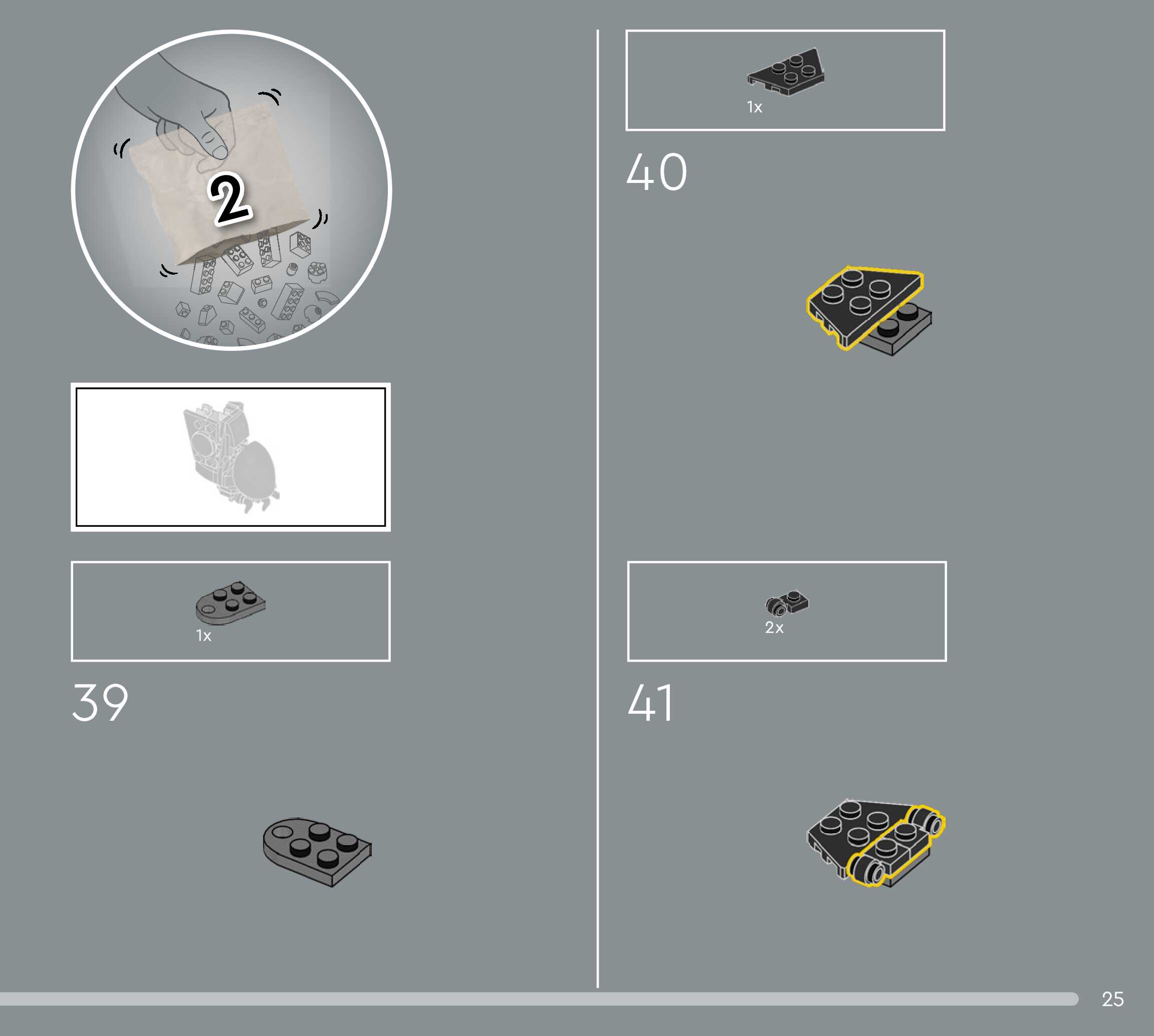 2

1x

39

1x

40

2x

41

25