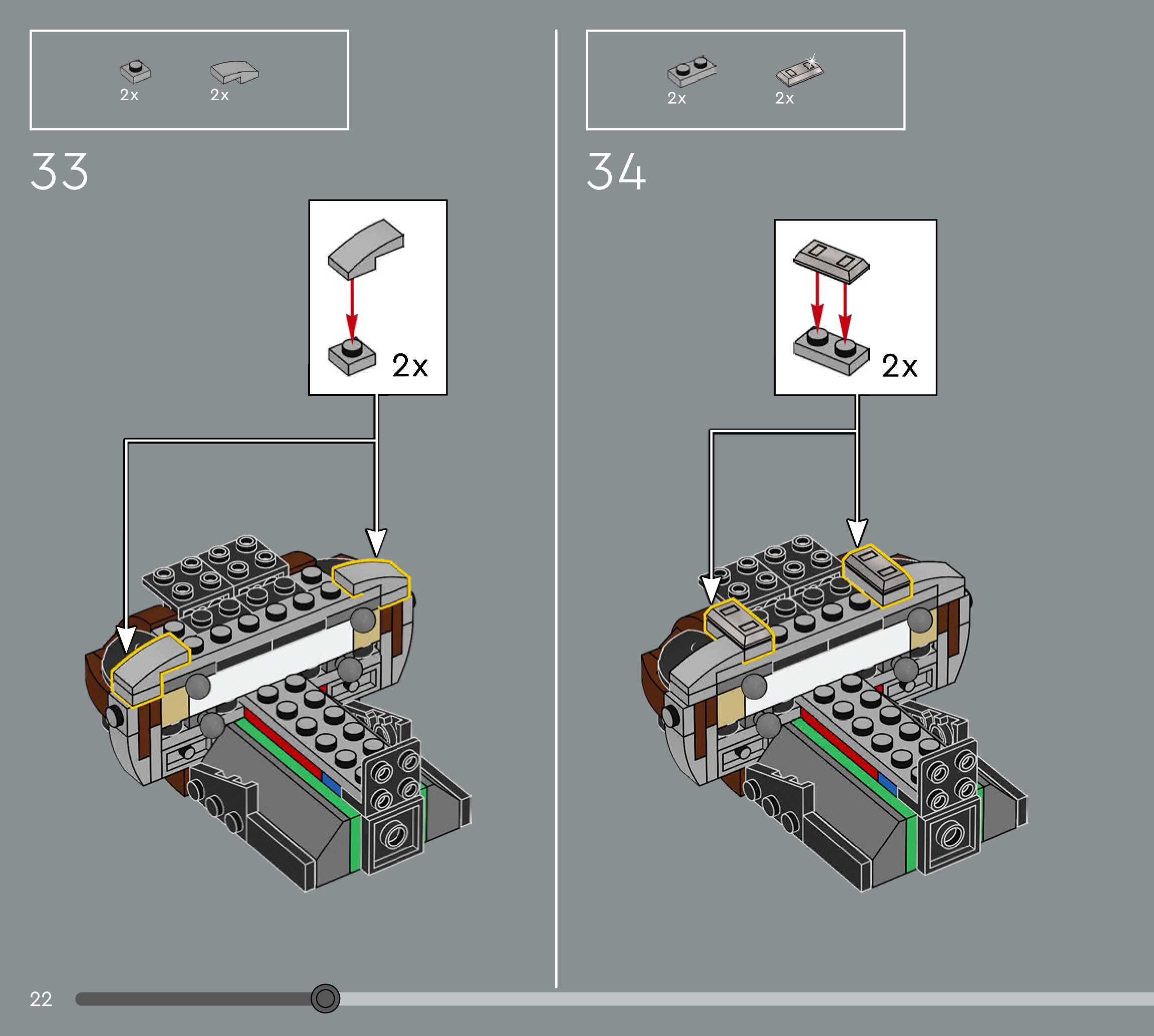 2x 2x

33

2x

2x 2x

34

2x

22