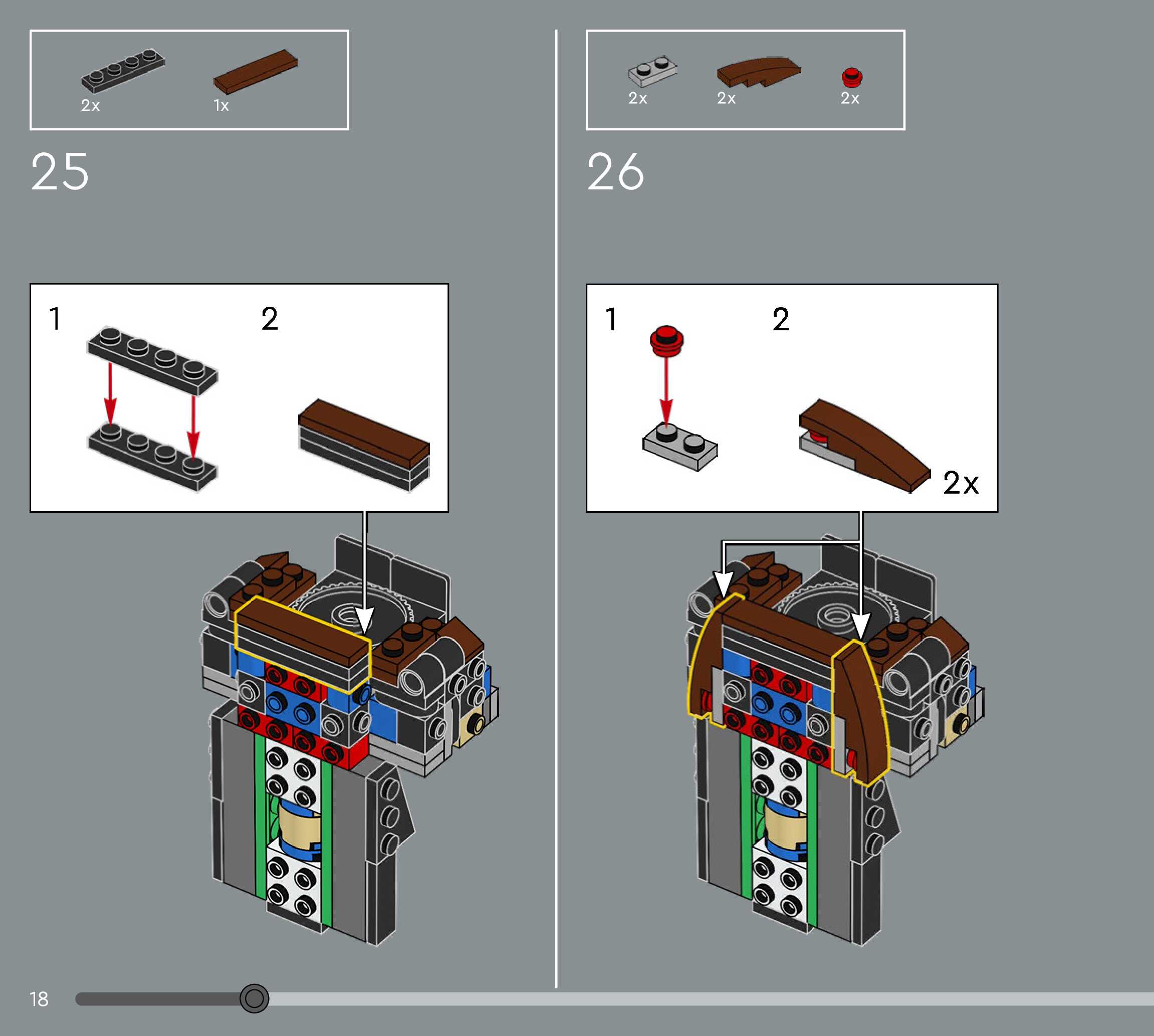 2x 1x

25

1 2

2x 2x 2x

26

1 2

2x

18