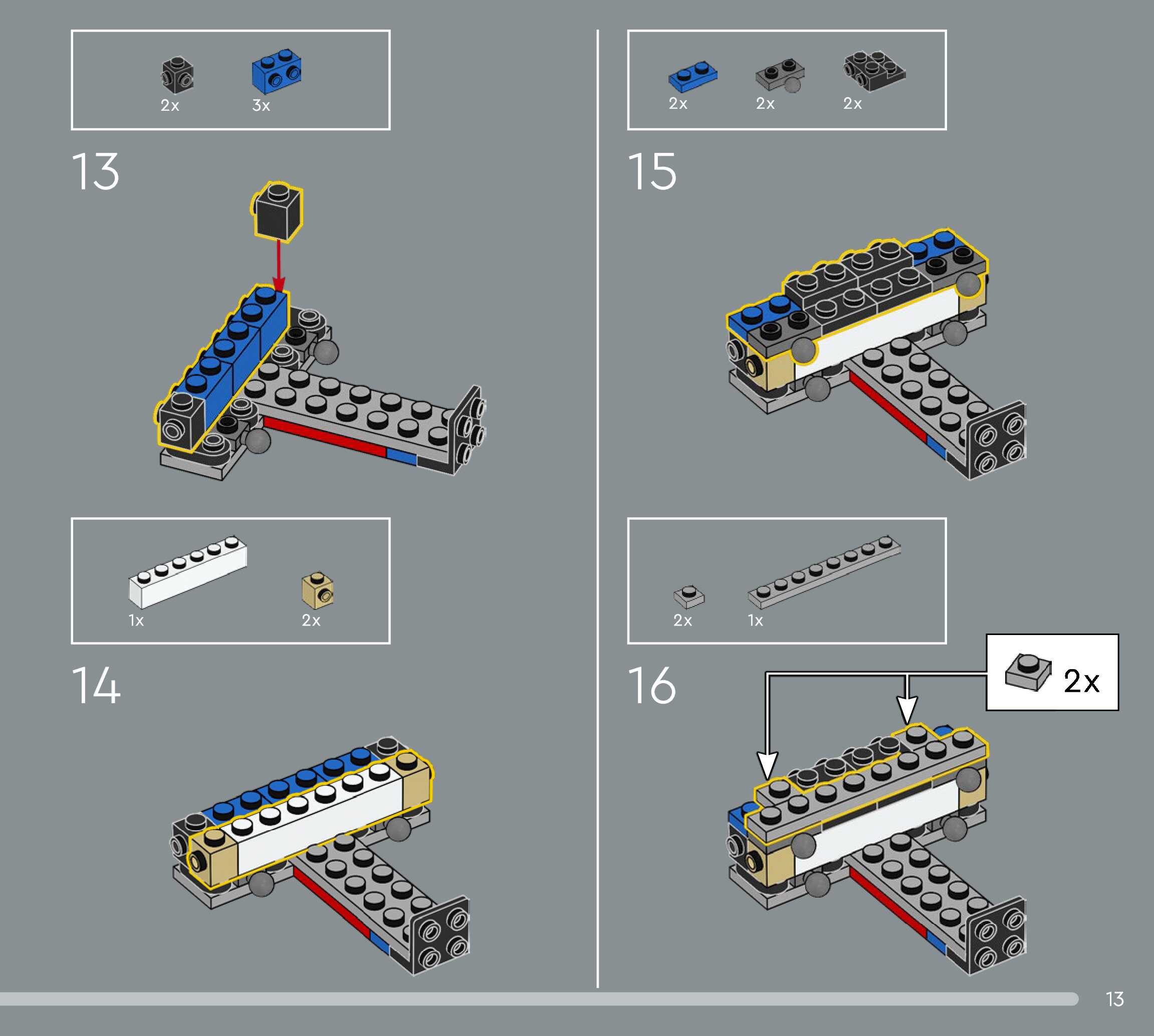 2x 3x

13

1x 2x

14

2x 2x 2x

15

2x 1x

16

2x

13