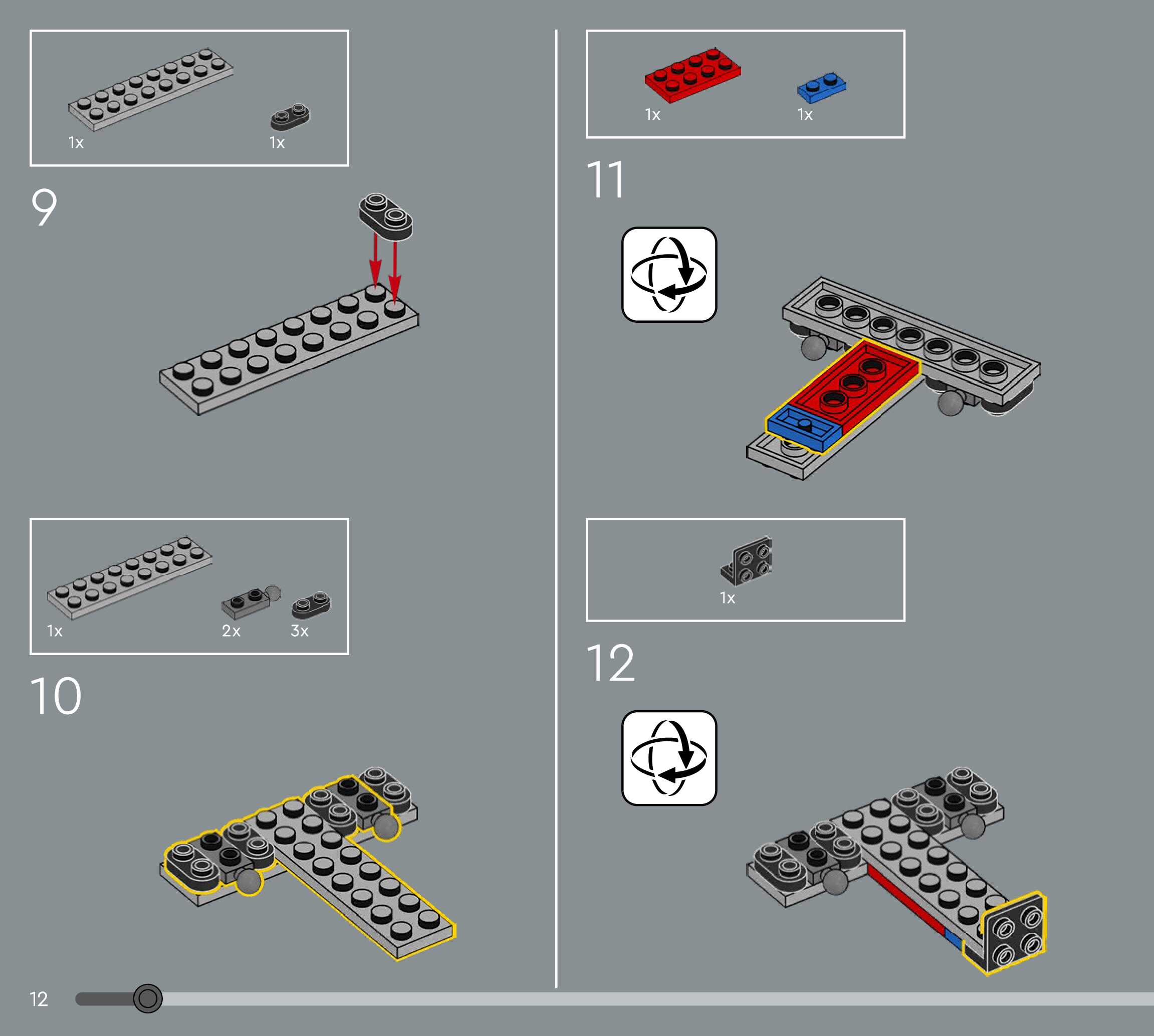 1x
1x

9

1x
2x
3x

10

1x
1x

11

1x

12

12