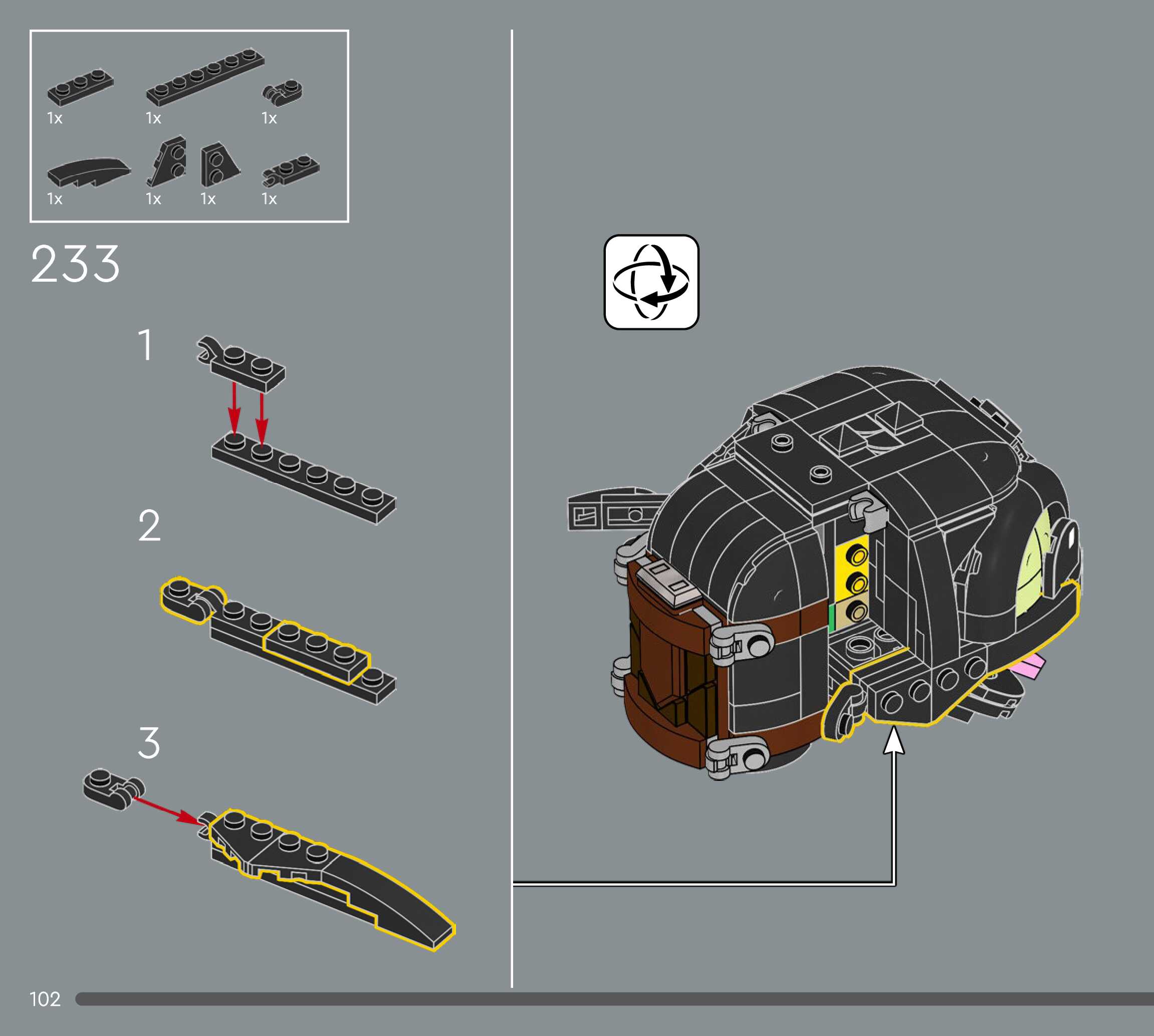 1x 1x 1x

1x 1x 1x 1x

233

1

2

3

102