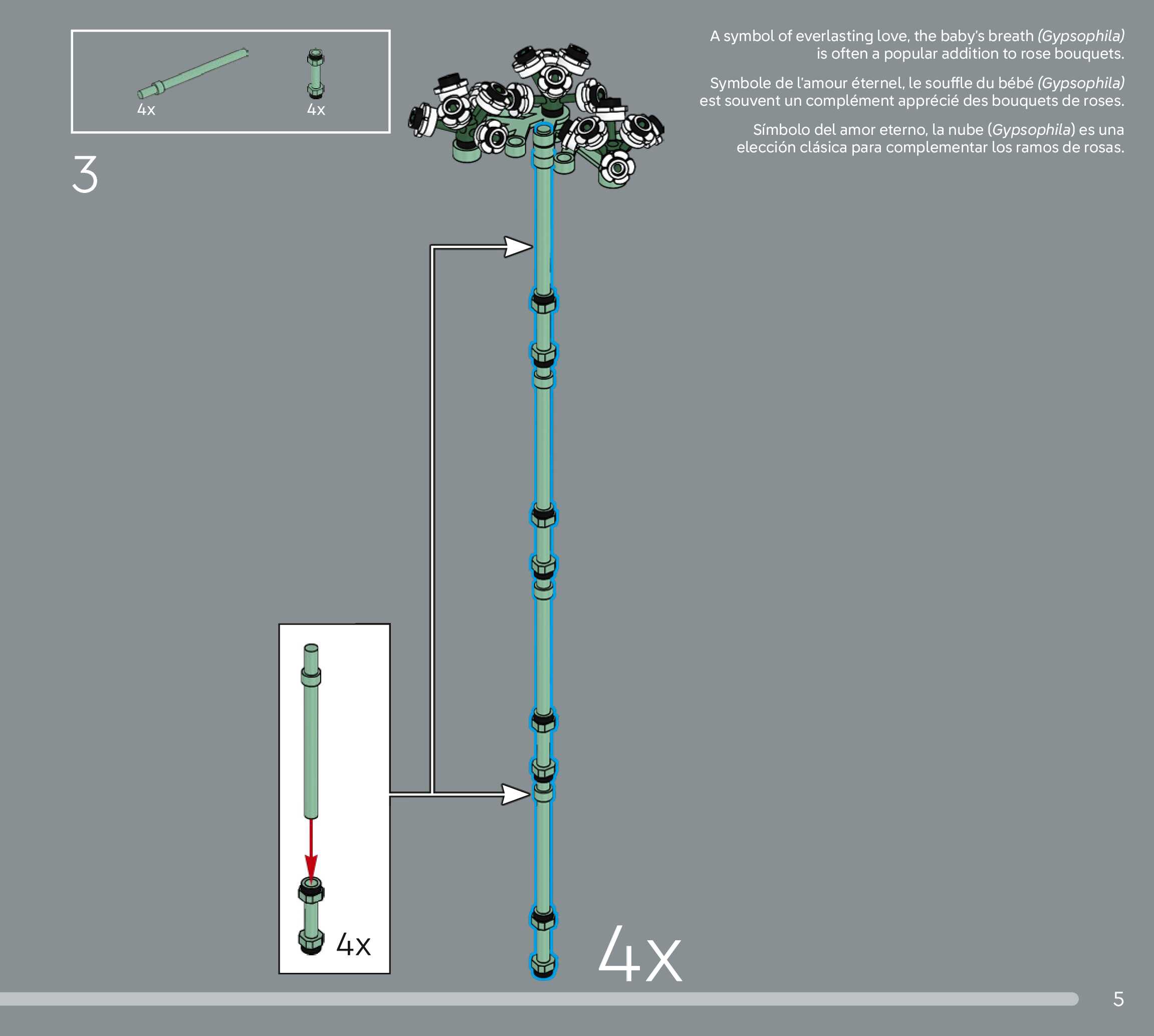 4x 4x

3

A symbol of everlasting love, the baby's breath (Gypsophila) is often a popular addition to rose bouquets.

Symbole de l'amour éternel, le souffle du bébé (Gypsophila) est souvent un complément apprécié des bouquets de roses.

Símbolo del amor eterno, la nube (Gypsophila) es una elección clásica para complementar los ramos de rosas.

4x

4x

5