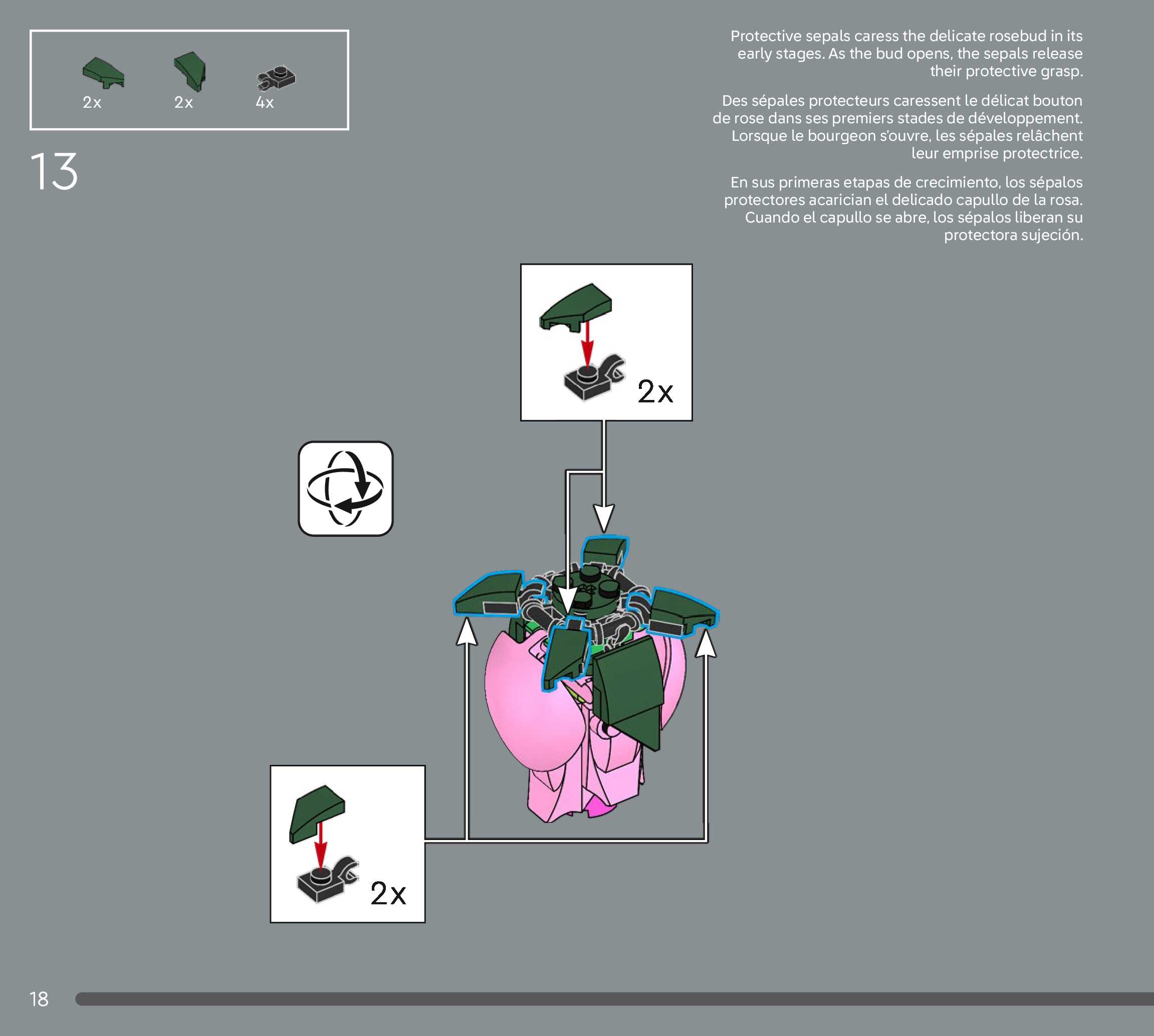 2x 2x 4x

13

Protective sepals caress the delicate rosebud in its early stages. As the bud opens, the sepals release their protective grasp.

Des sépales protecteurs caressent le délicat bouton de rose dans ses premiers stades de développement. Lorsque le bourgeon s'ouvre, les sépales relâchent leur emprise protectrice.

En sus primeras etapas de crecimiento, los sépalos protectores acarician el delicado capullo de la rosa. Cuando el capullo se abre, los sépalos liberan su protectora sujeción.

2x

2x

18