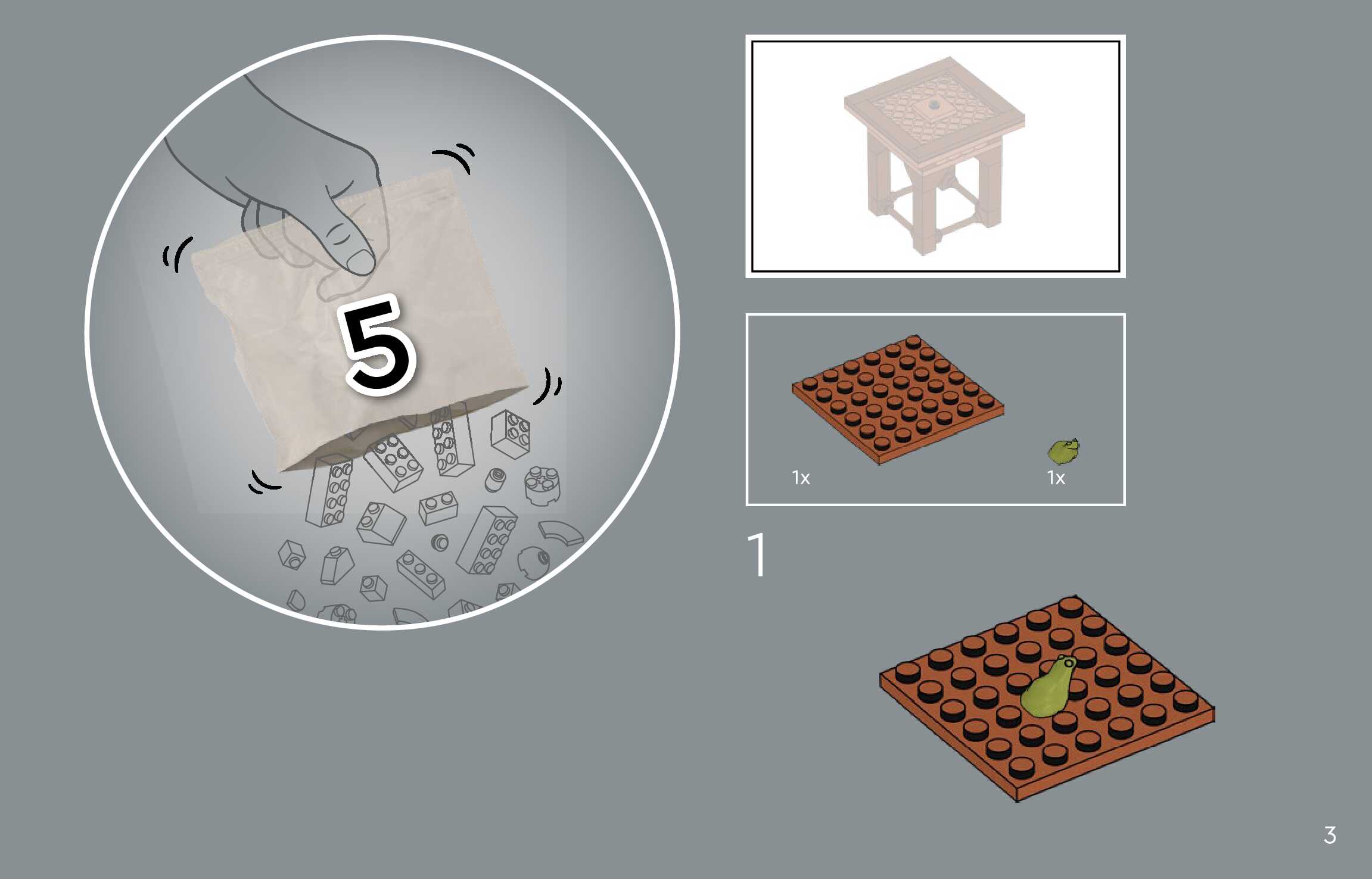 5

1x

1x

1

3