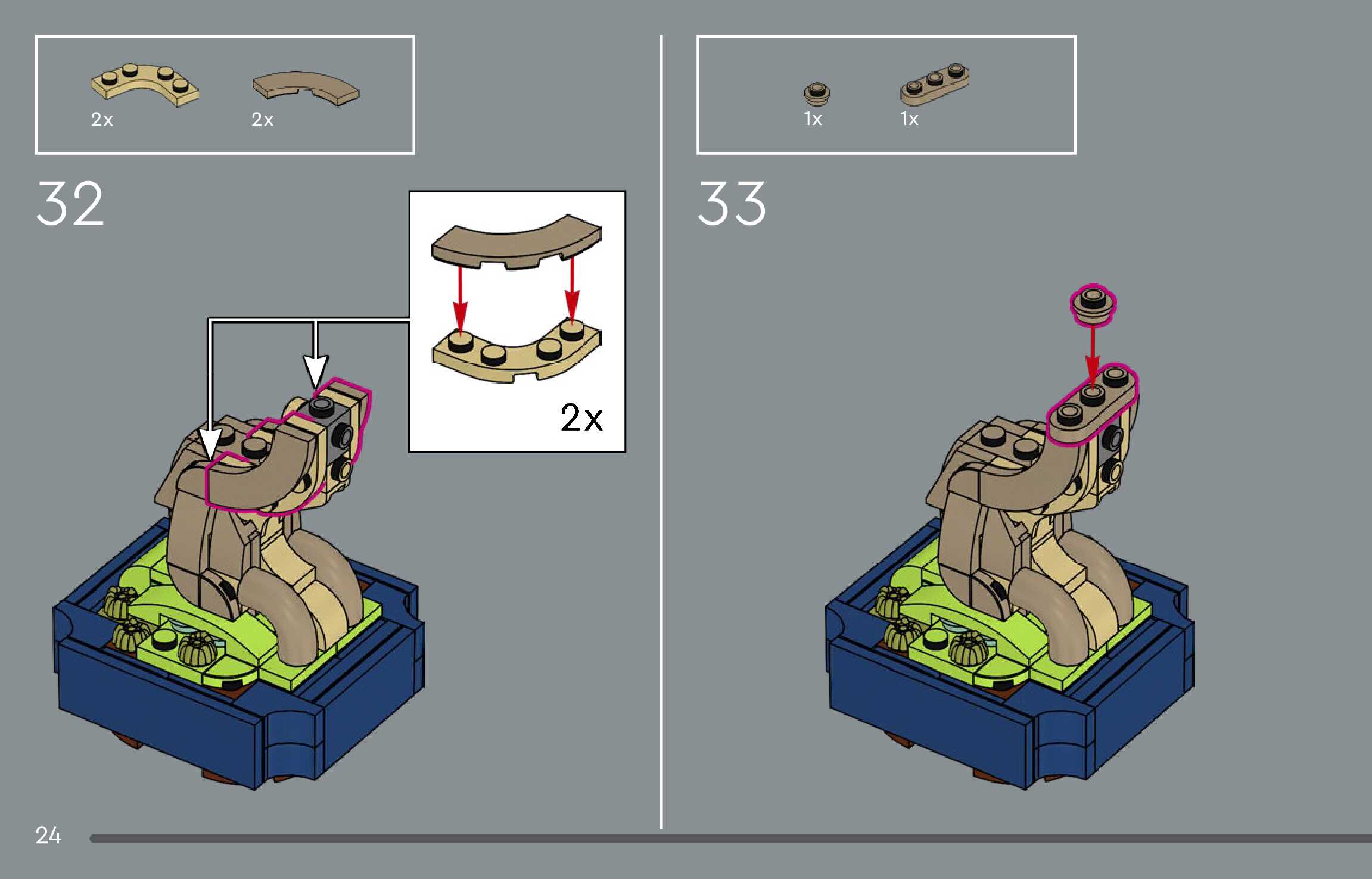 2x 2x

32

2x

1x 1x

33

24