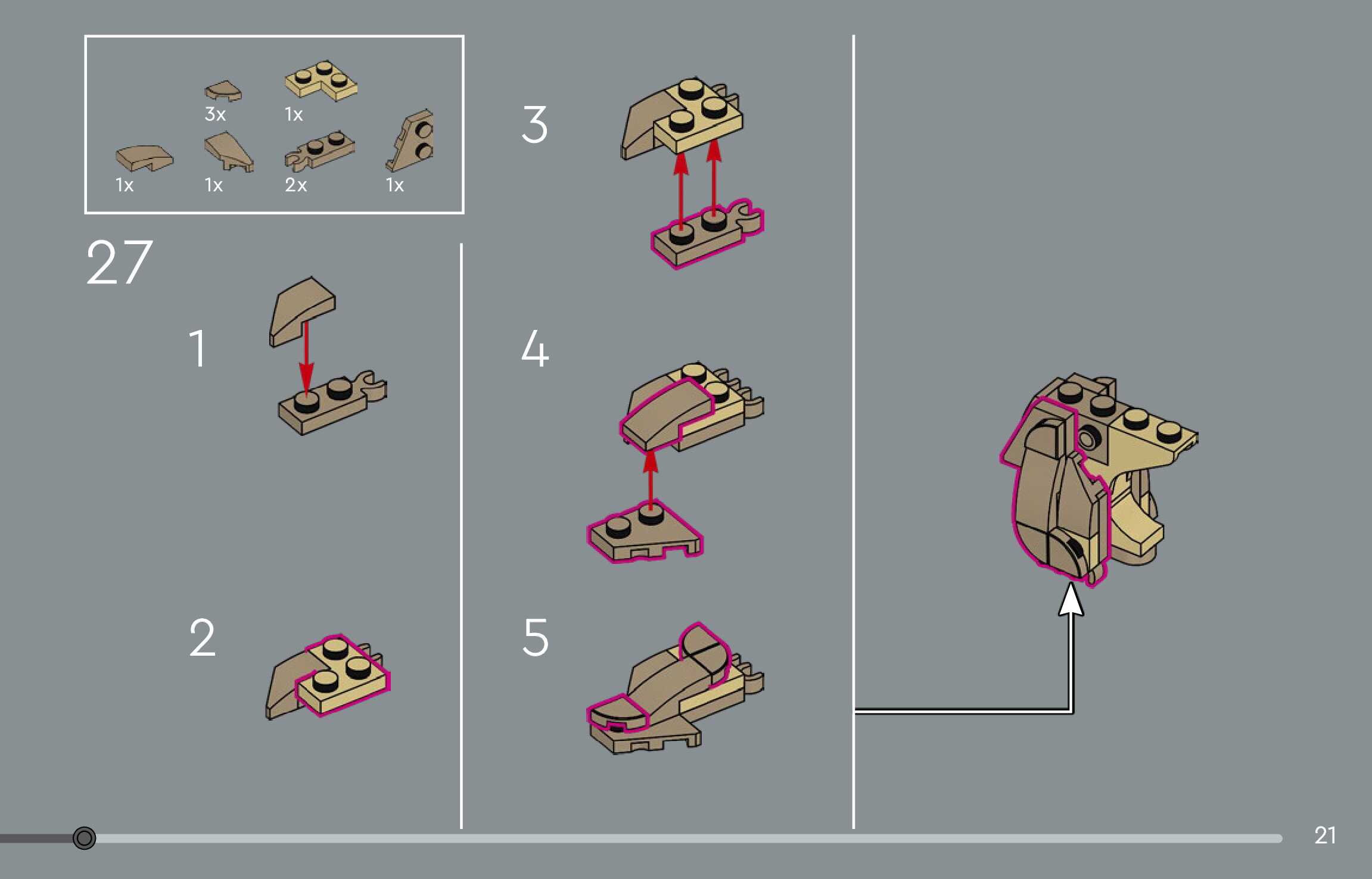 3x
1x
1x
1x
2x
1x

27

1

2

3

4

5

21