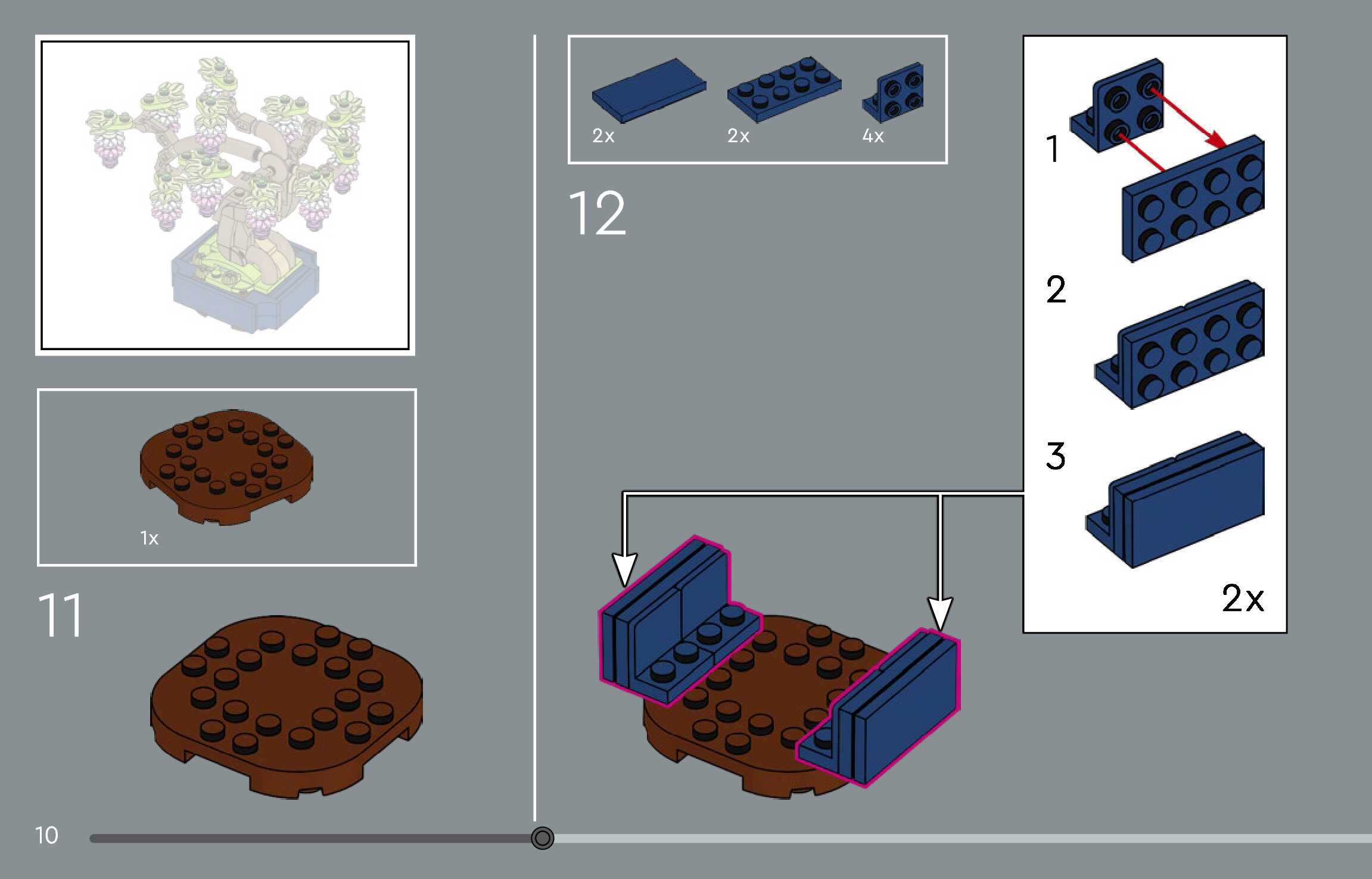 1x

11

2x 2x 4x

12

1

2

3

2x

10