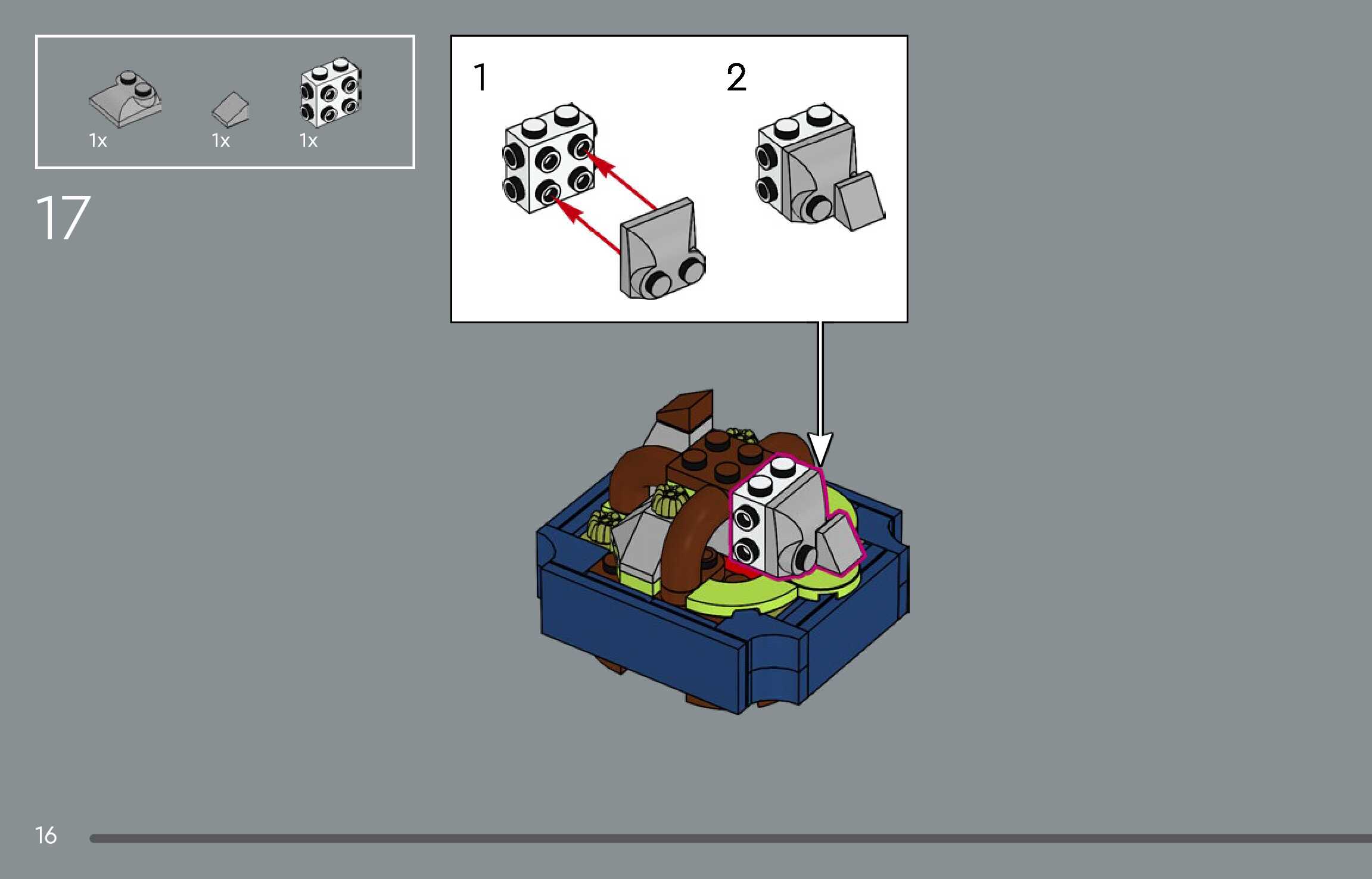 1x 1x 1x

17

1

2

16