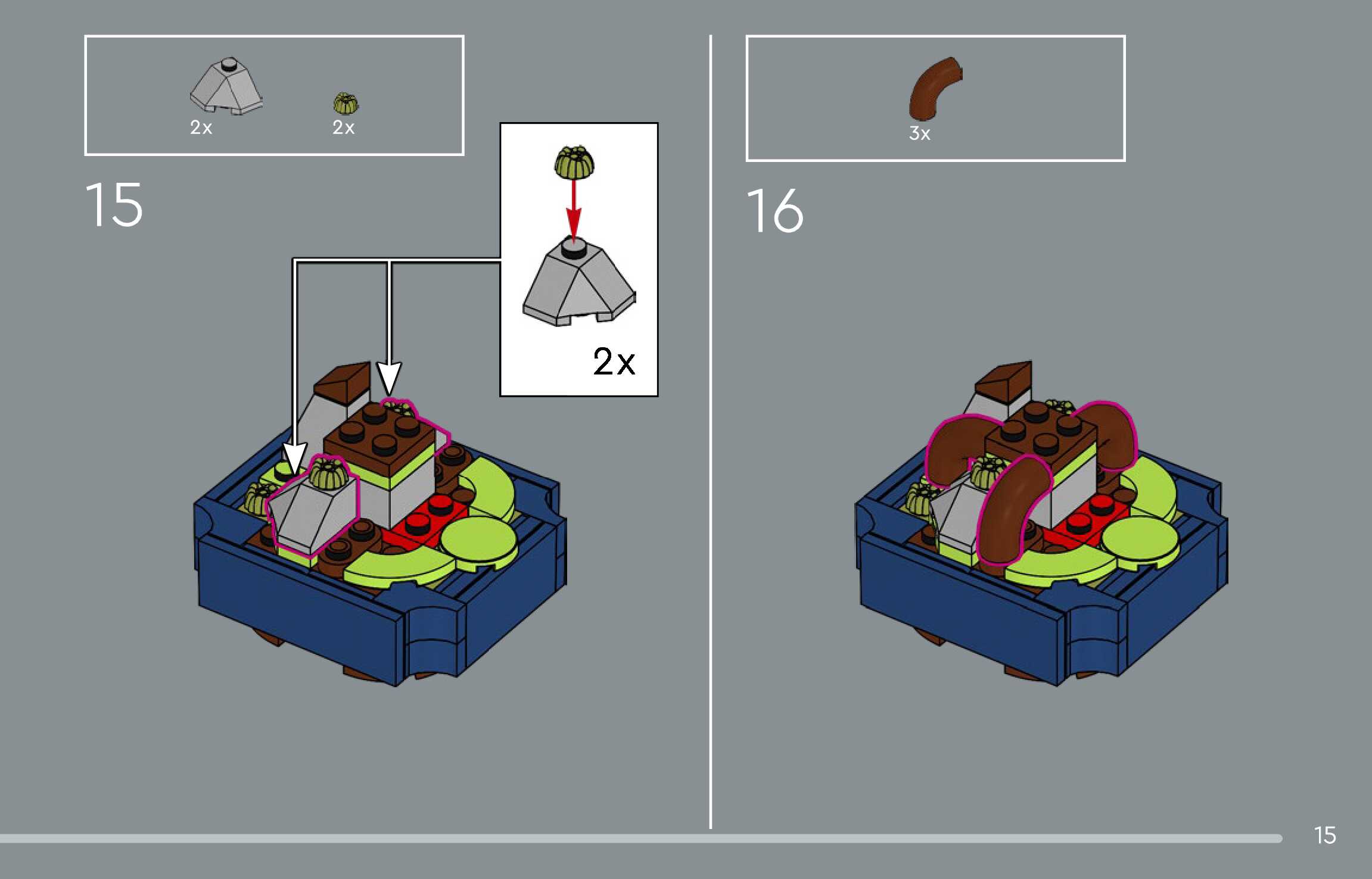 2x 2x

15

2x

3x

16

15