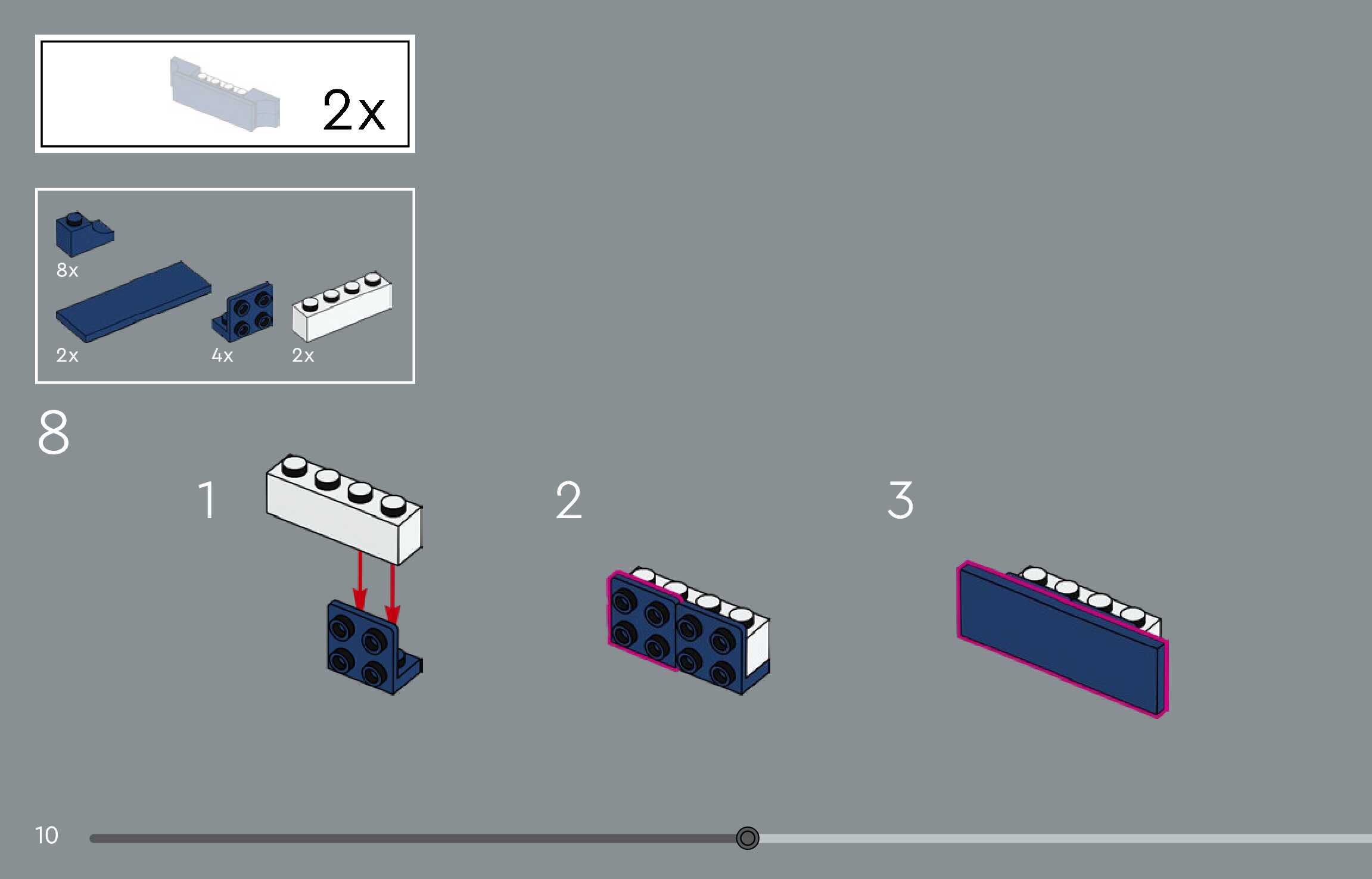 2x

8x

2x

4x

2x

8

1

2

3

10