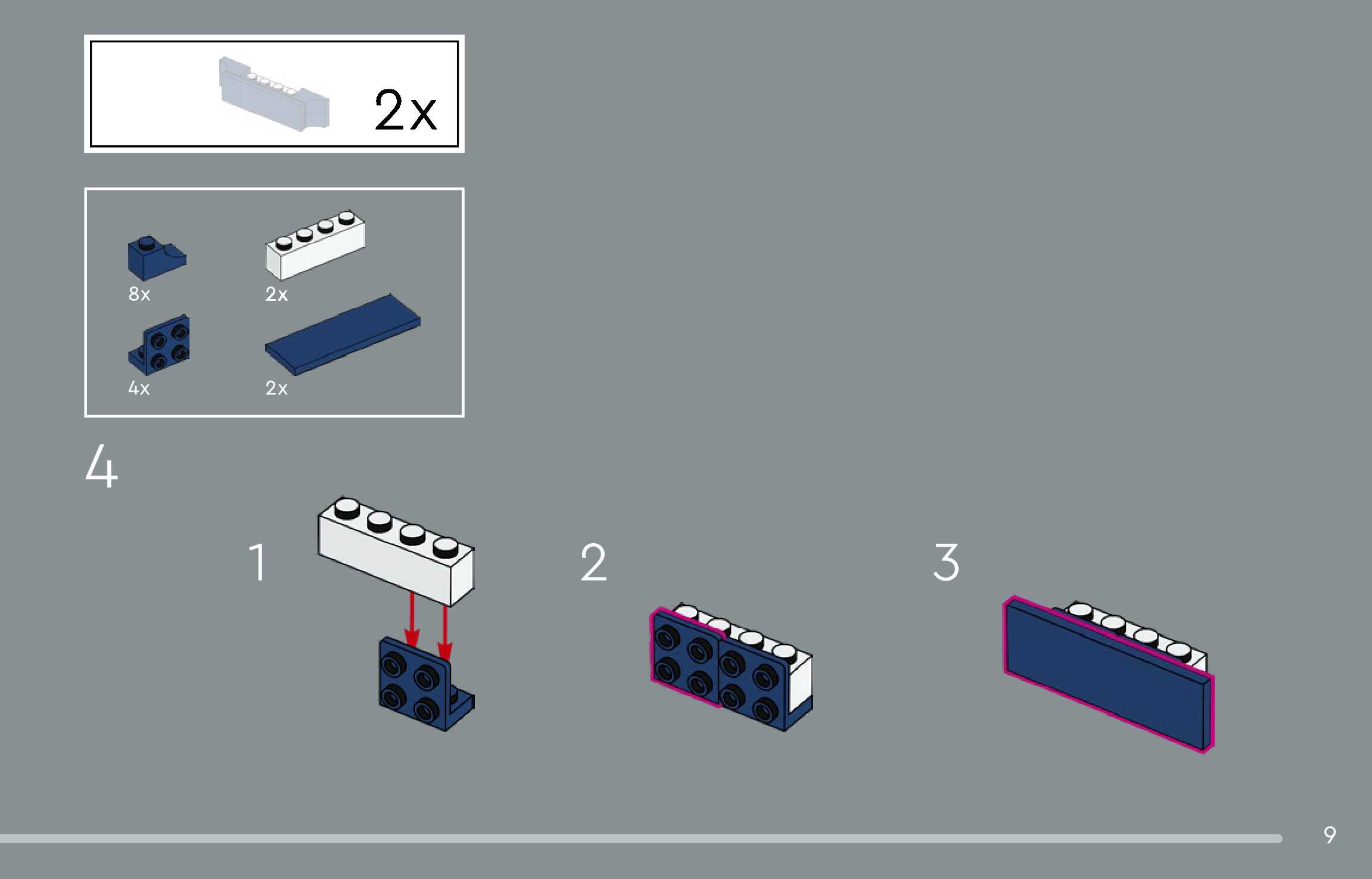 2x

8x
2x
4x
2x

4

1

2

3

9