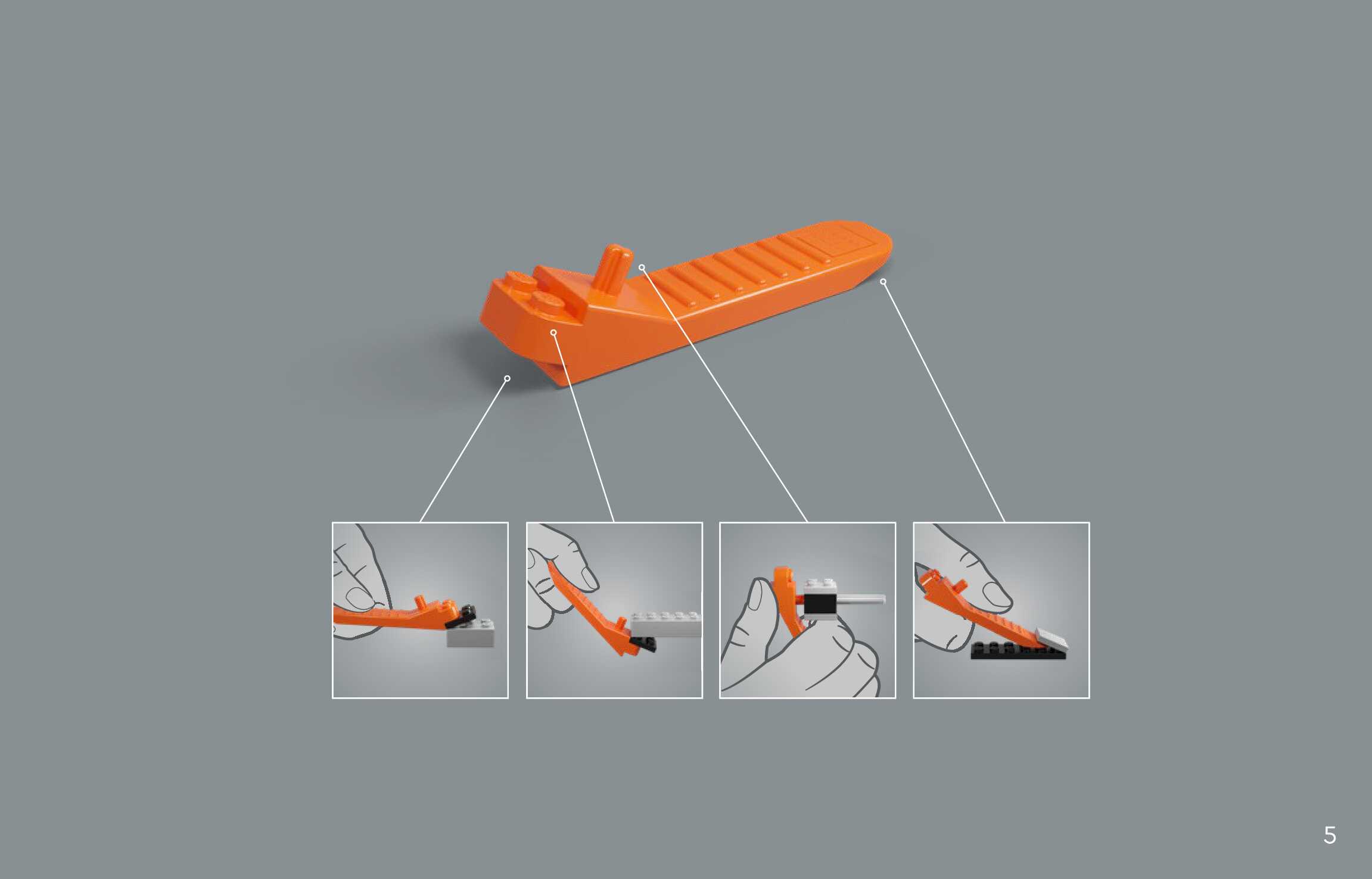 5