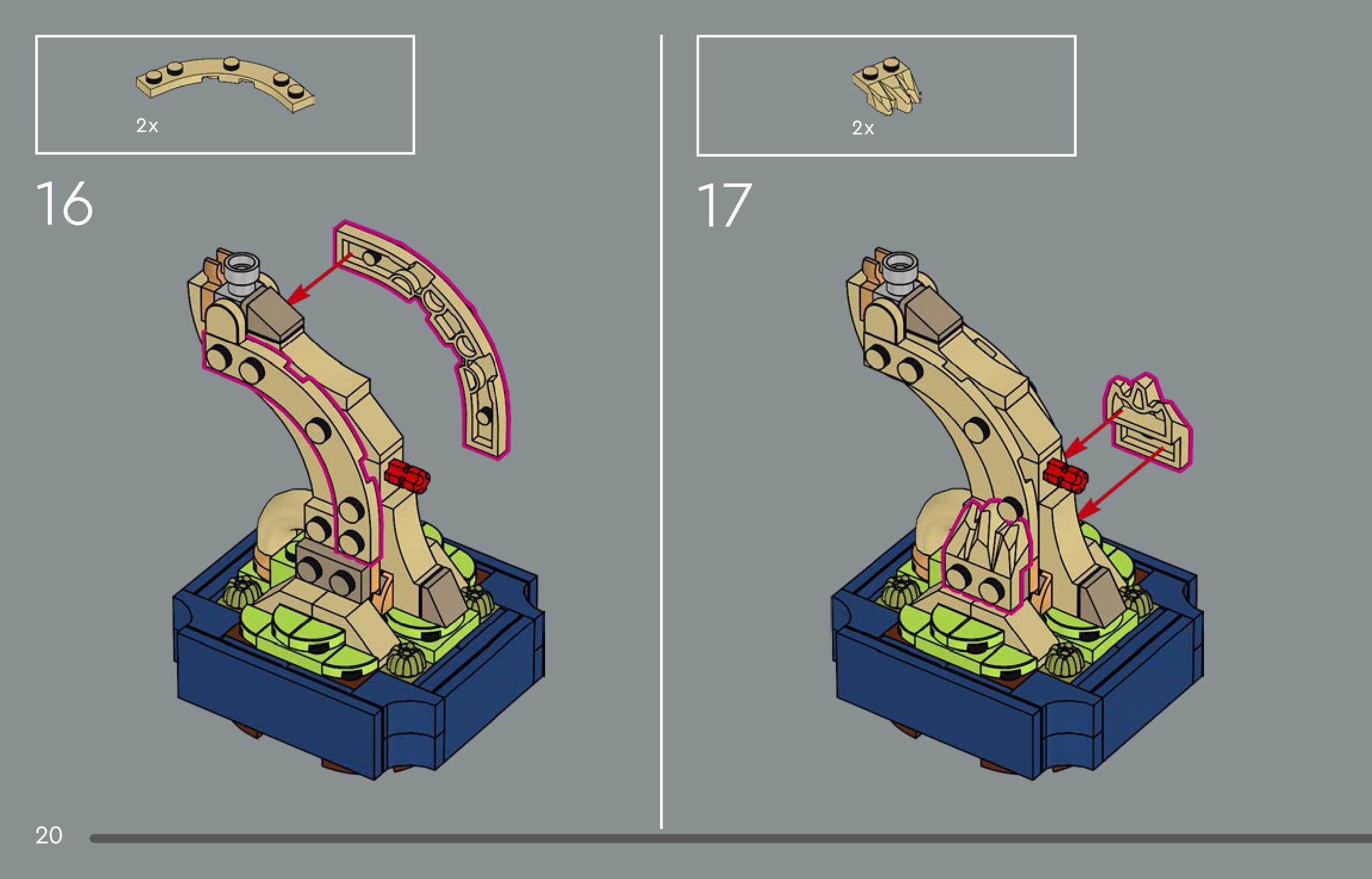 2x

16

2x

17

20