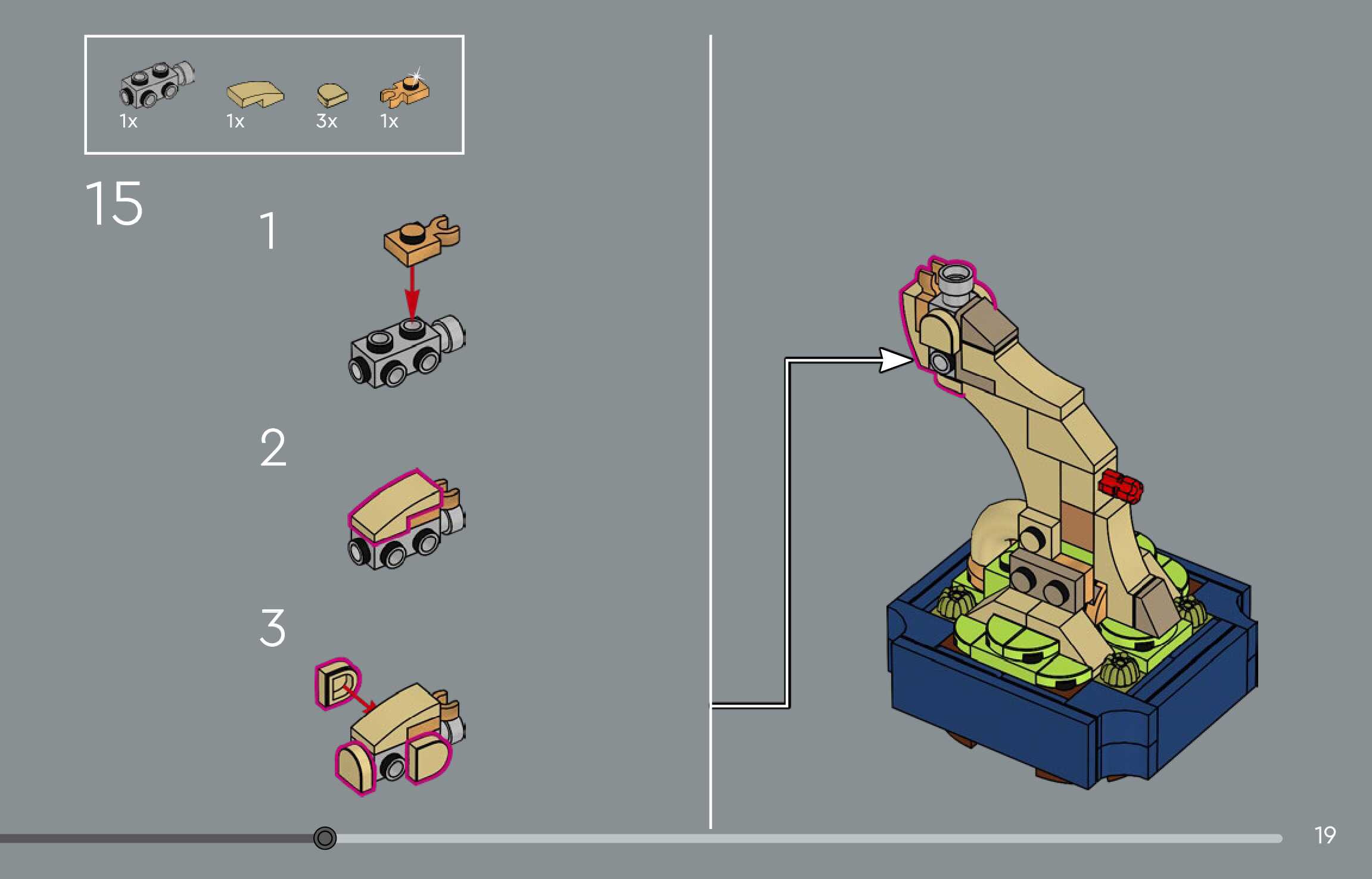 1x 1x 3x 1x

15

1

2

3

19