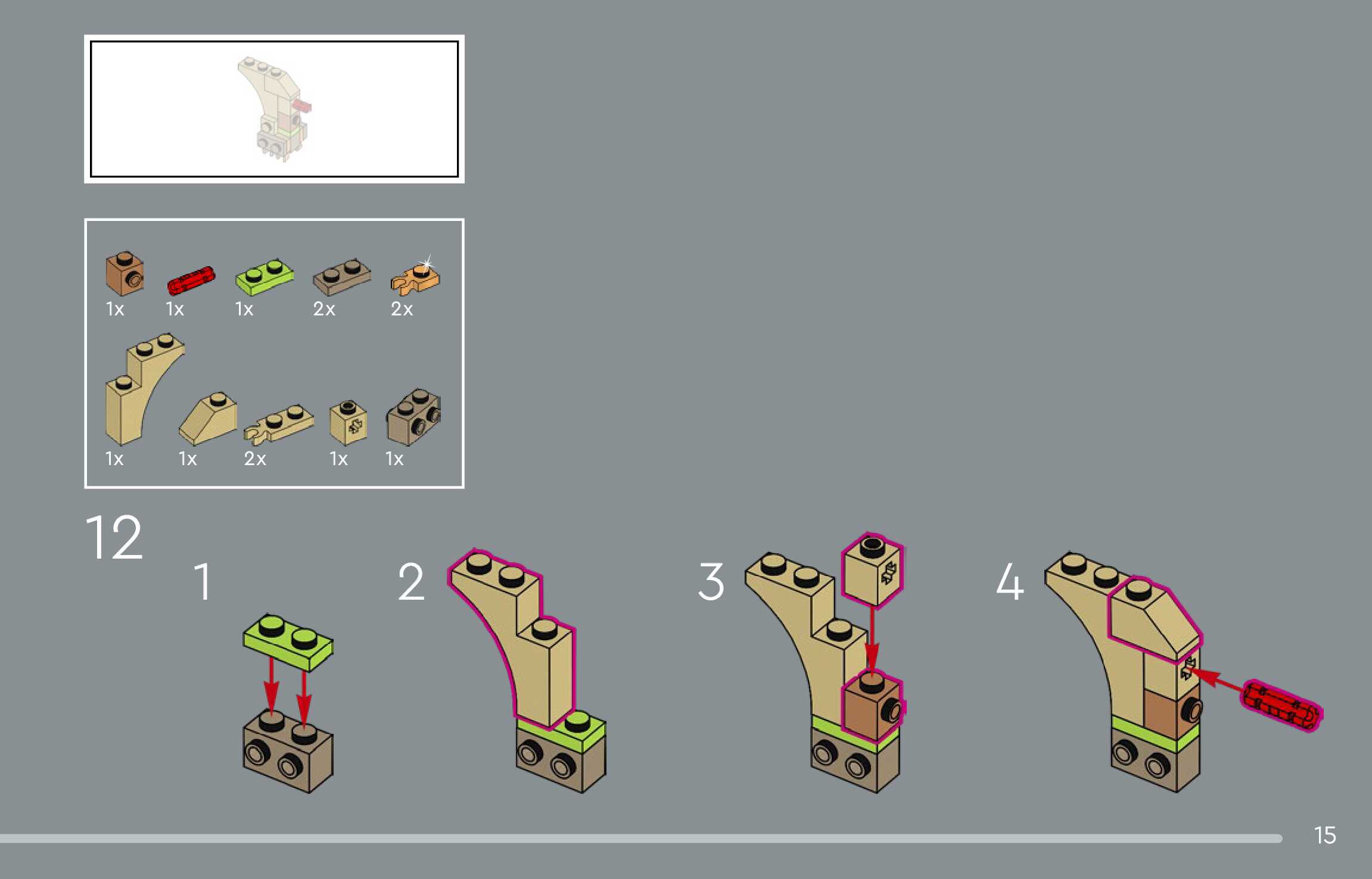 1x 1x 1x 2x 2x

1x 1x 2x 1x 1x

12

1

2

3

4

15