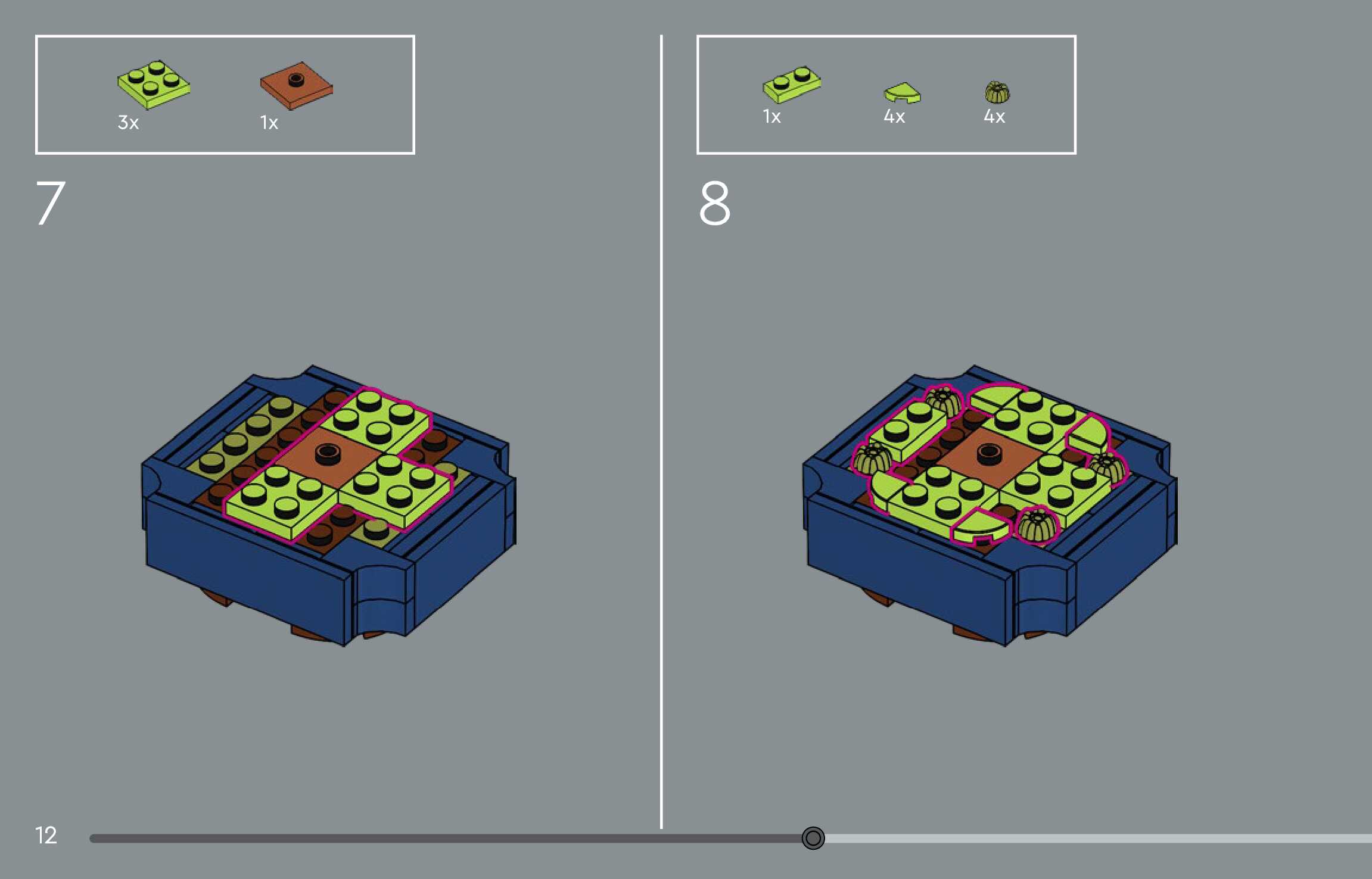 3x

1x

7

1x

4x

4x

8

12