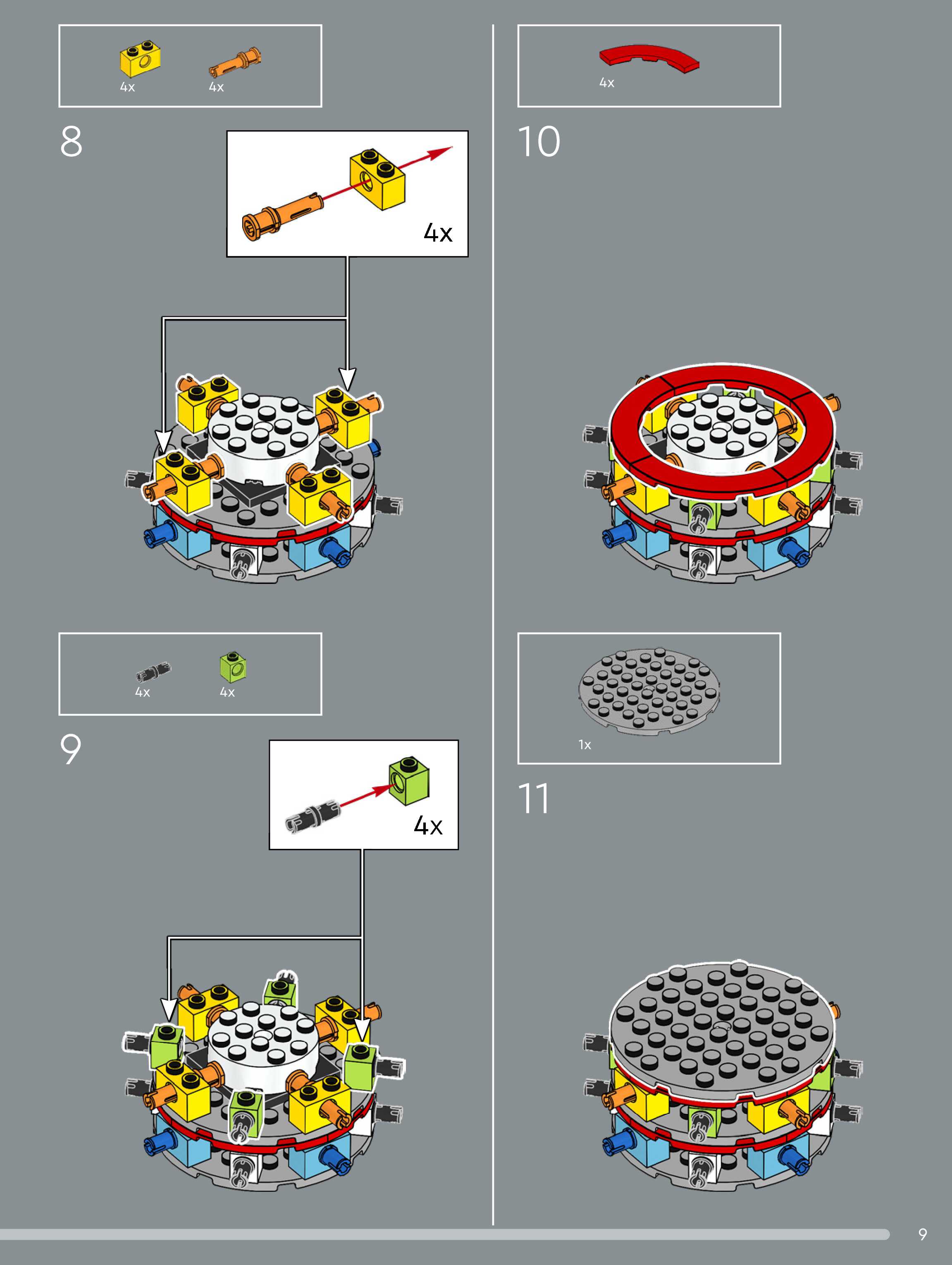 4x 4x

8

4x

4x 4x

9

4x

4x

10

1x

11

9