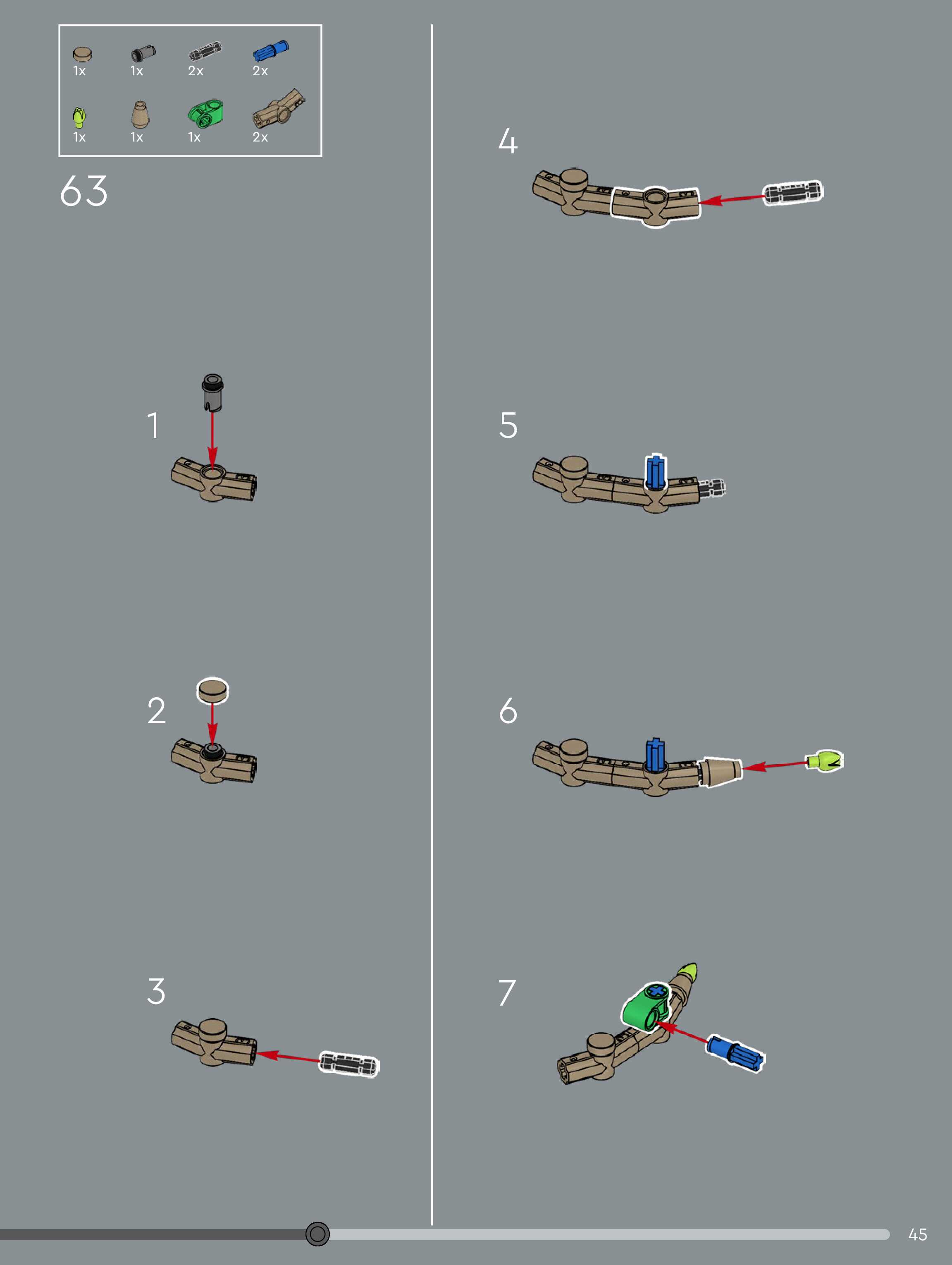 1x 1x 2x 2x
1x 1x 1x 2x

63

1

2

3

4

5

6

7

45