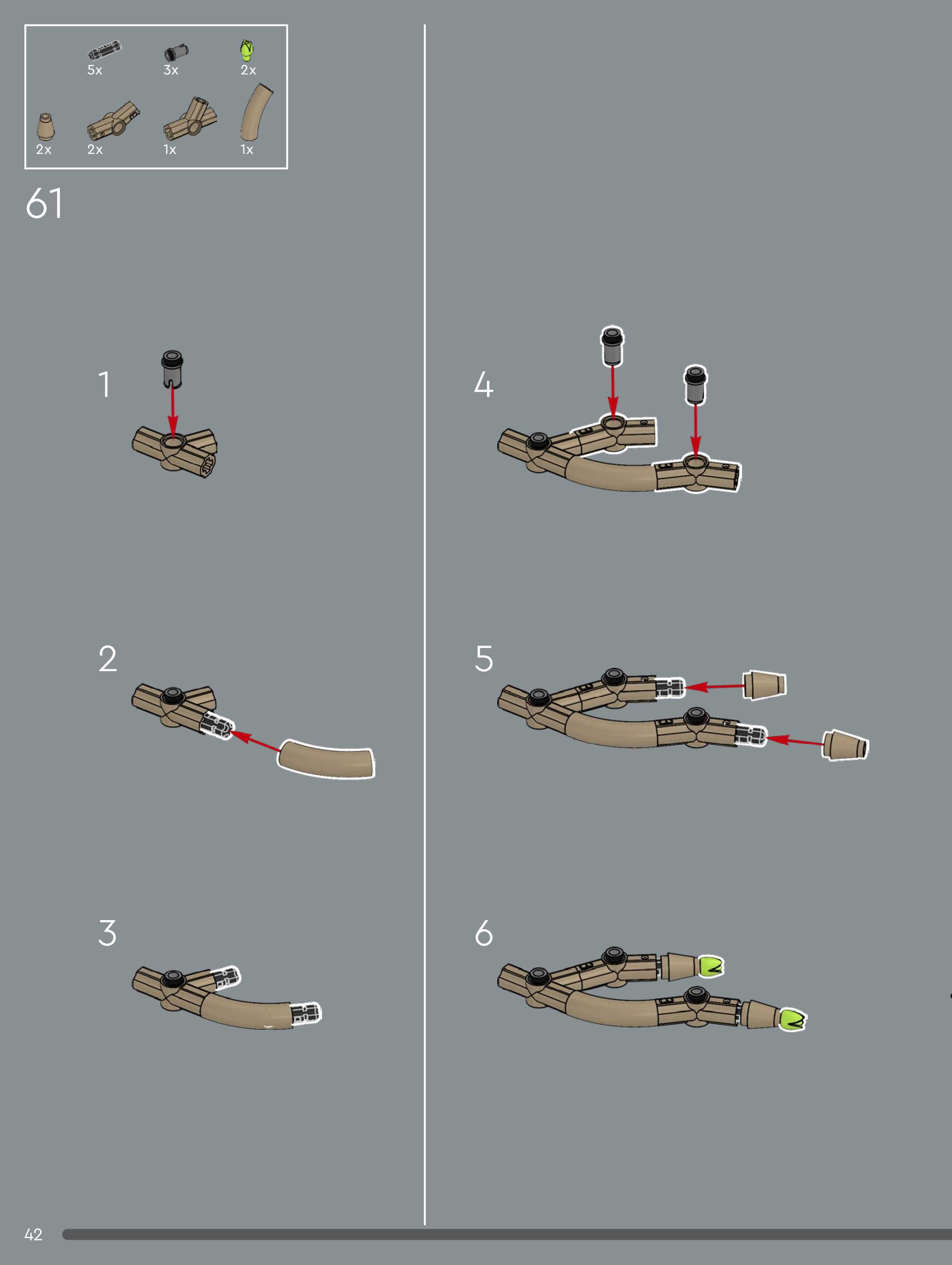 5x 3x 2x

2x 2x 1x 1x

61

1

2

3

4

5

6

42