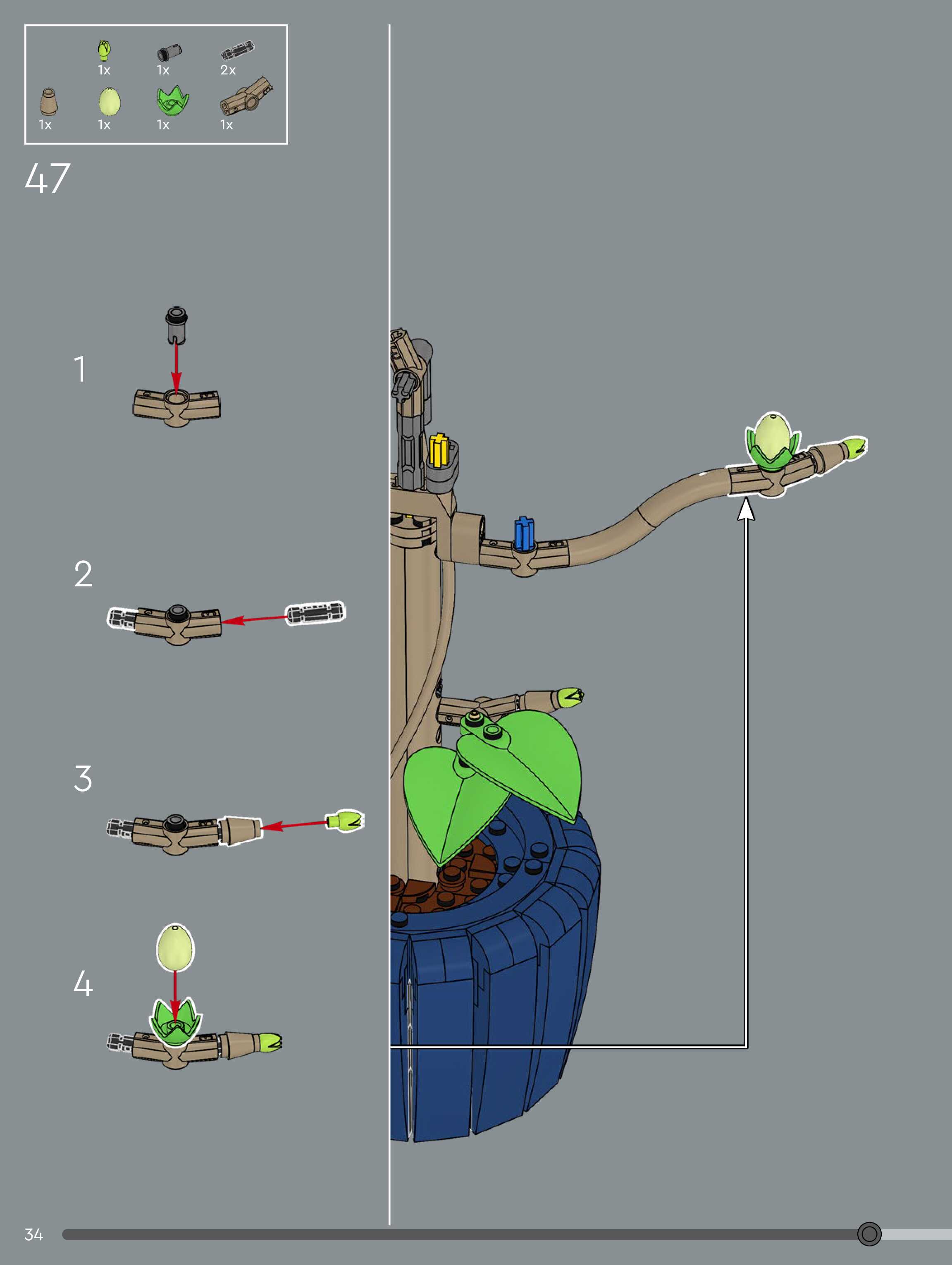 1x 1x 2x
1x 1x 1x 1x

47

1

2

3

4

34