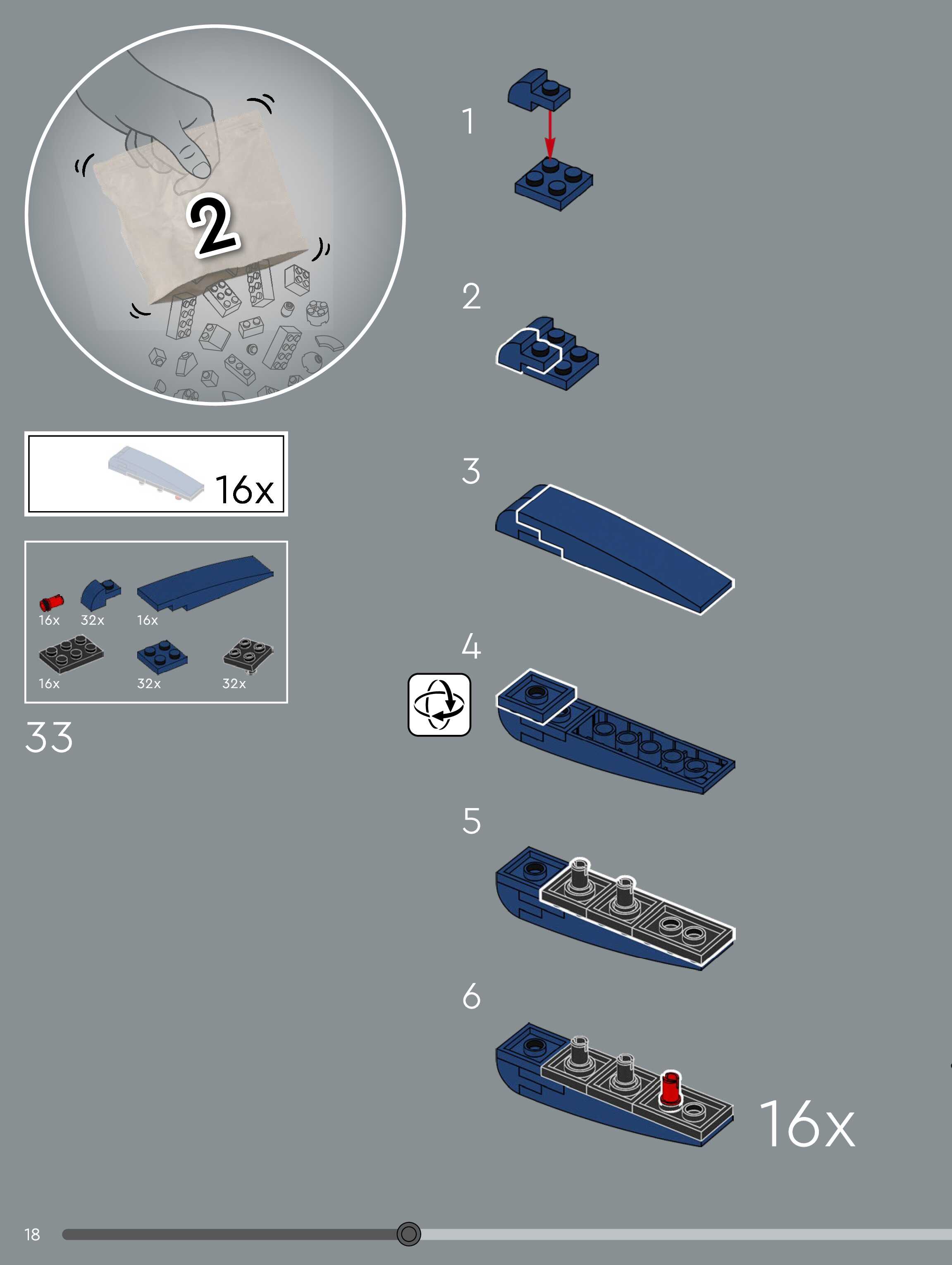 2

16x

16x 32x 16x

16x 32x 32x

33

1

2

3

4

5

6

16x

18