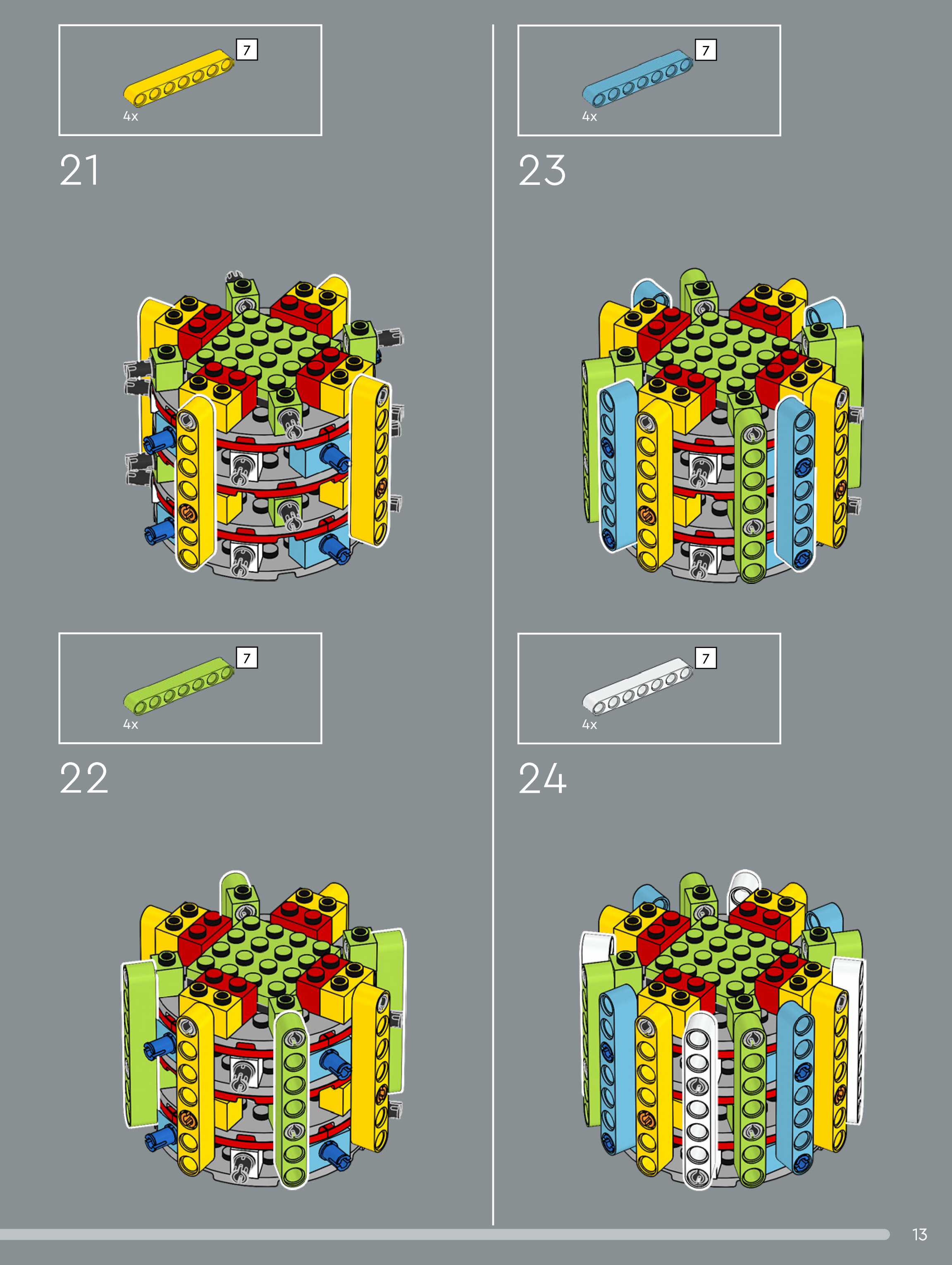 7
4x
21

7
4x
22

7
4x
23

7
4x
24

13