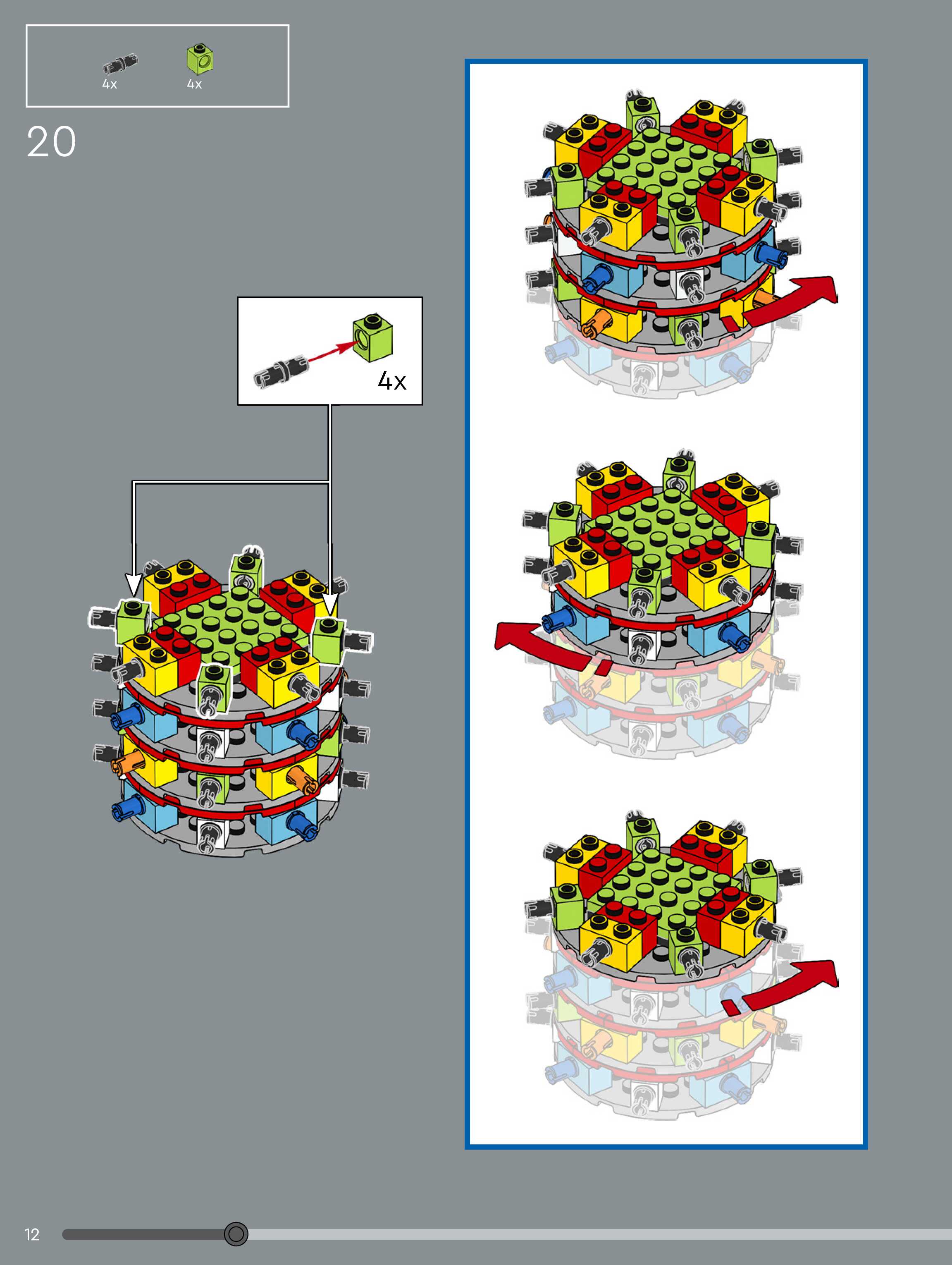 4x 4x

20

4x

12