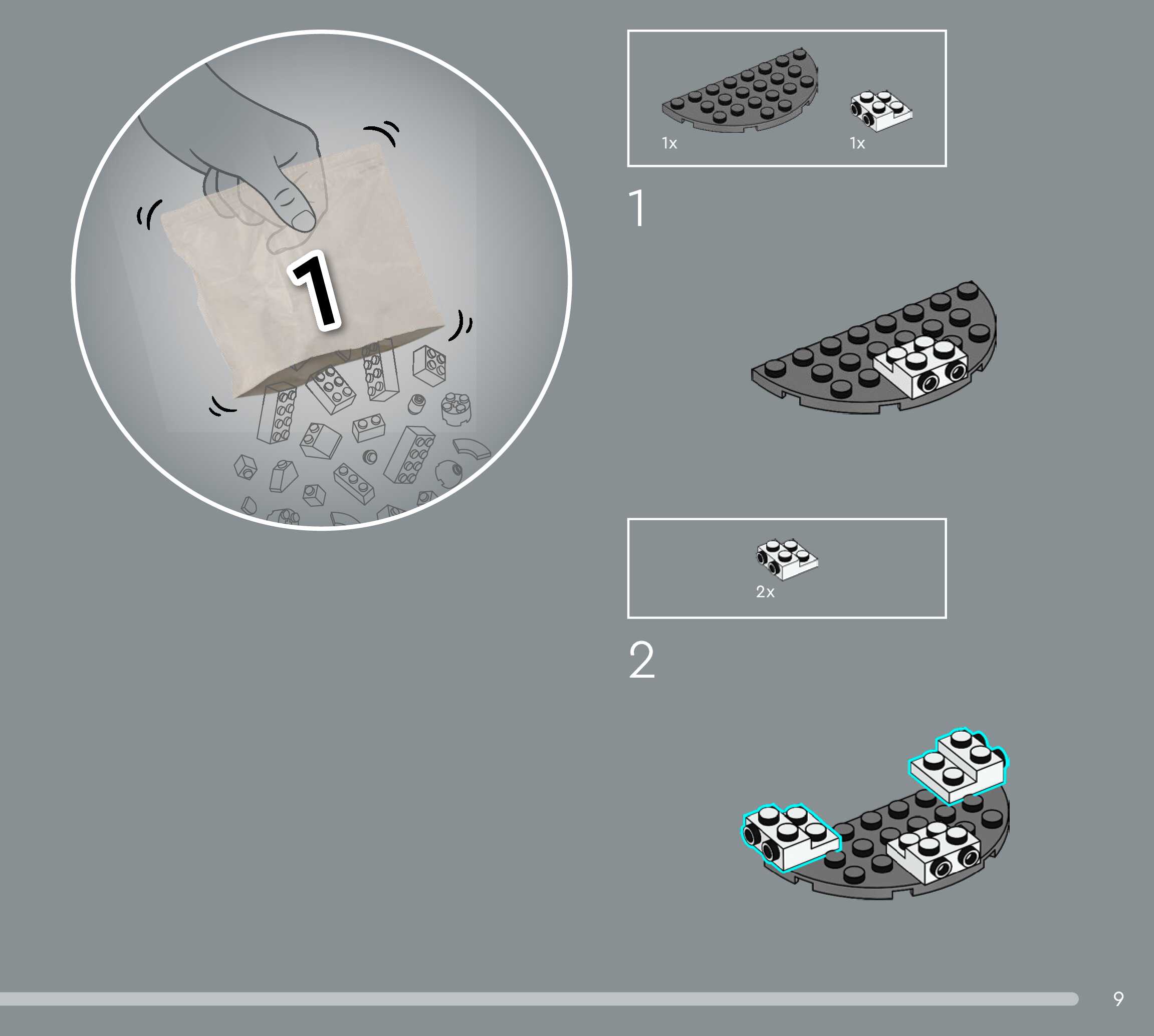 1

1x

1x

1

2x

2

9