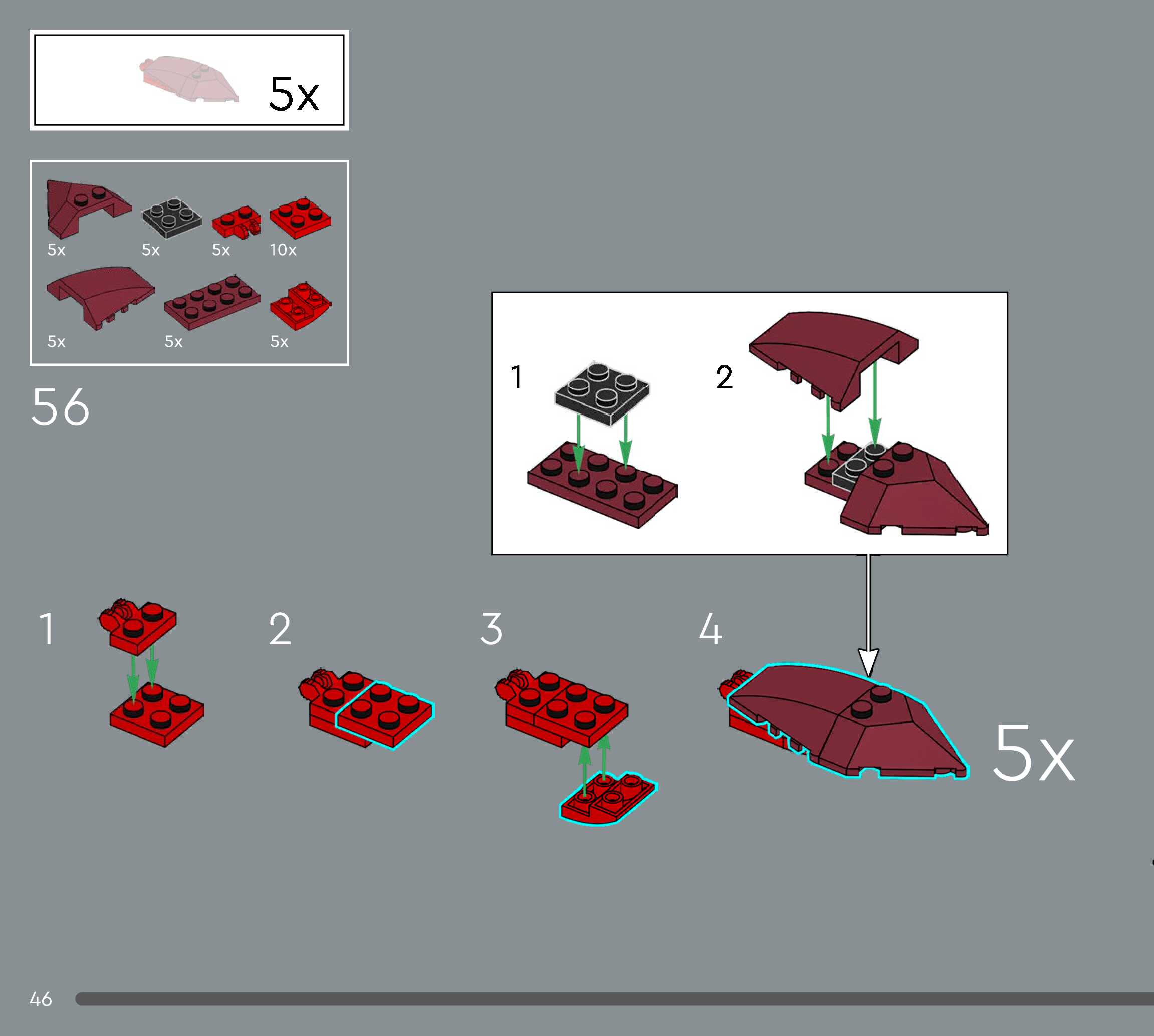 5x

5x 5x 5x 10x

5x 5x 5x

56

1

2

1

2

3

4

5x

46